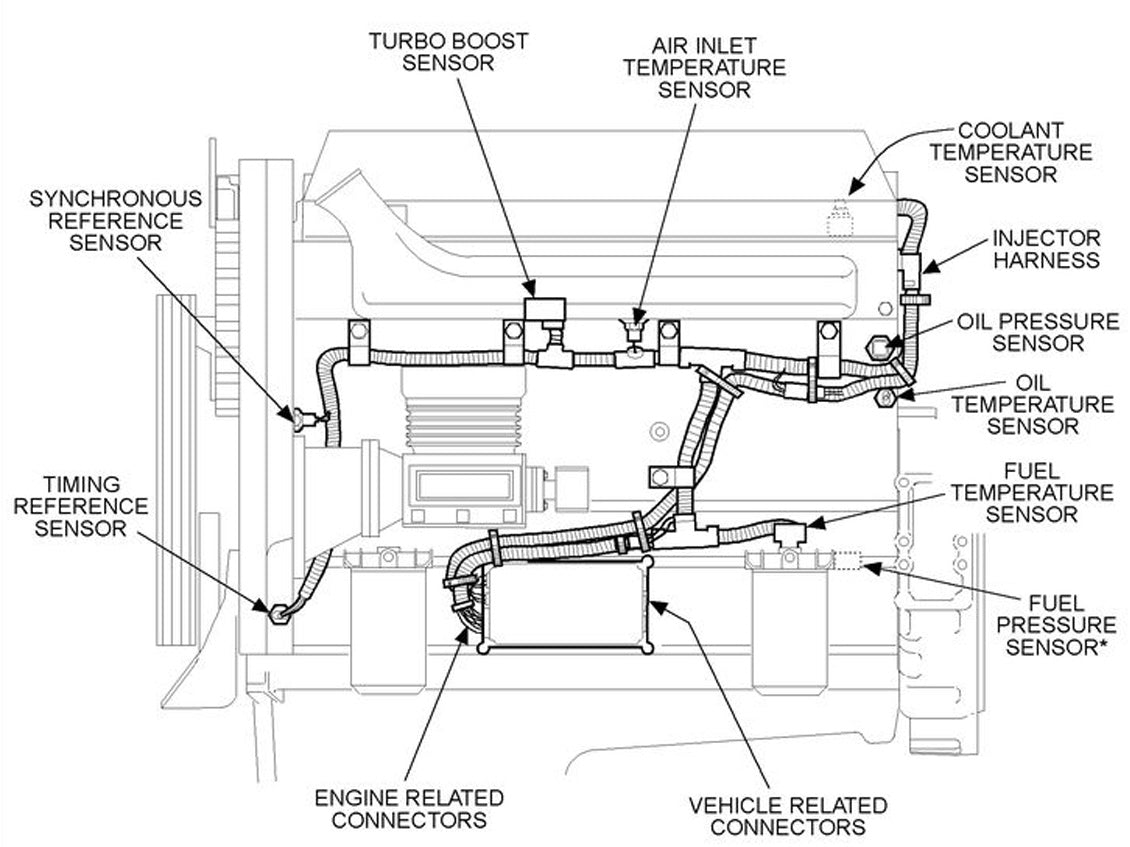 TURBO BOOST SENSOR

AIR INLET TEMPERATURE SENSOR

COOLANT TEMPERATURE SENSOR

SYNCHRONOUS REFERENCE SENSOR

INJECTOR HARNESS

OIL PRESSURE SENSOR

OIL TEMPERATURE SENSOR

TIMING REFERENCE SENSOR

FUEL TEMPERATURE SENSOR

FUEL PRESSURE SENSOR*

ENGINE RELATED CONNECTORS

VEHICLE RELATED CONNECTORS