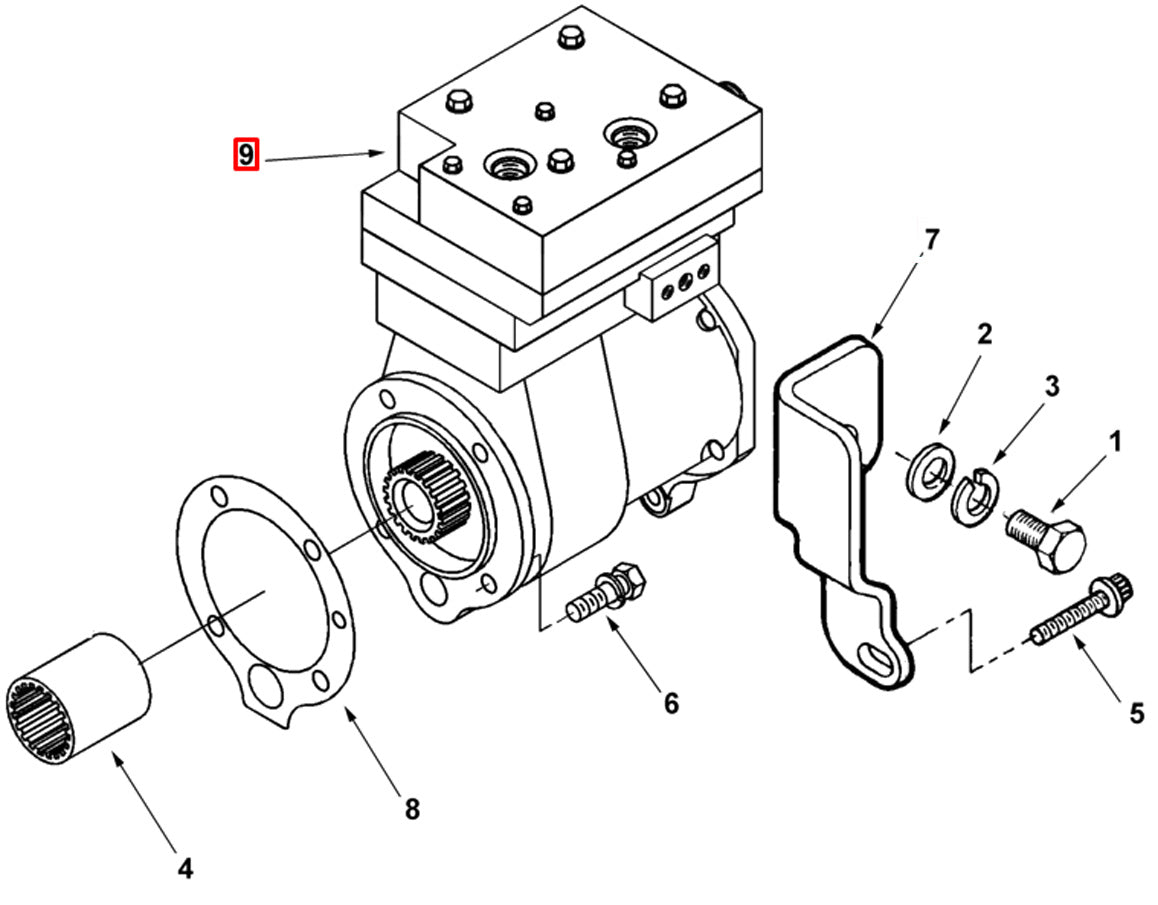 9
7
2
3
1
6
5
8
4