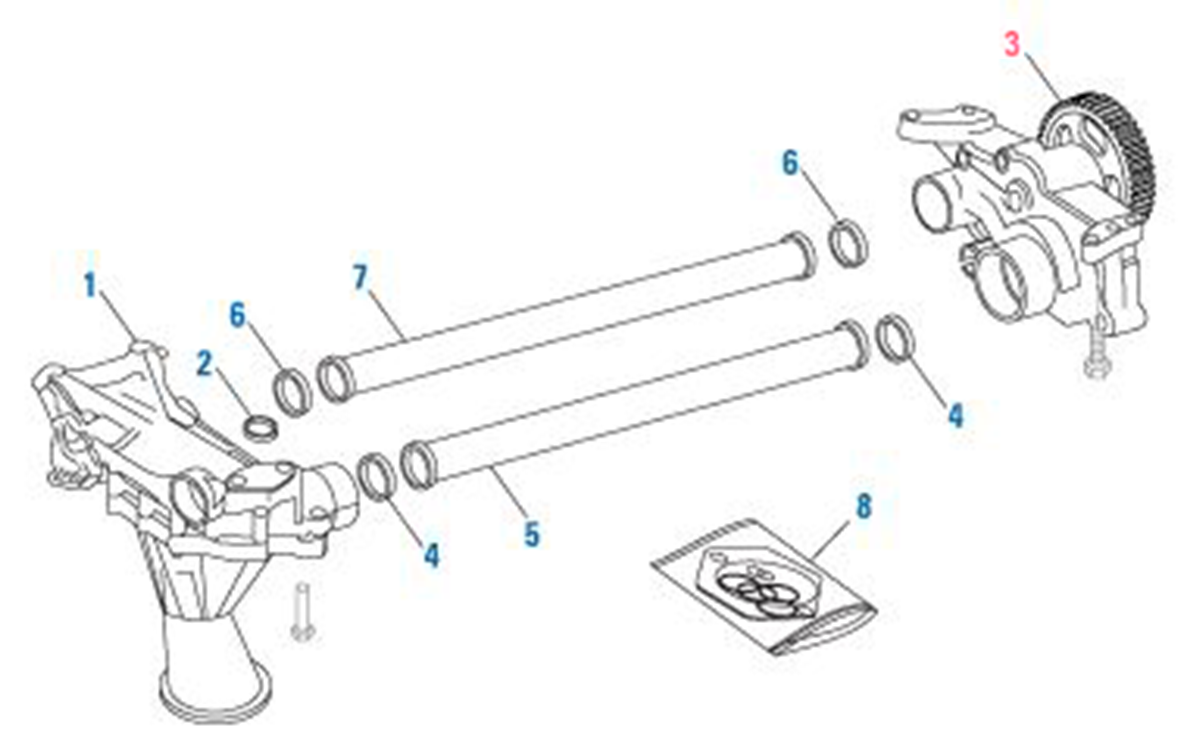 3
6
1
7
6
2
4
4
5
8