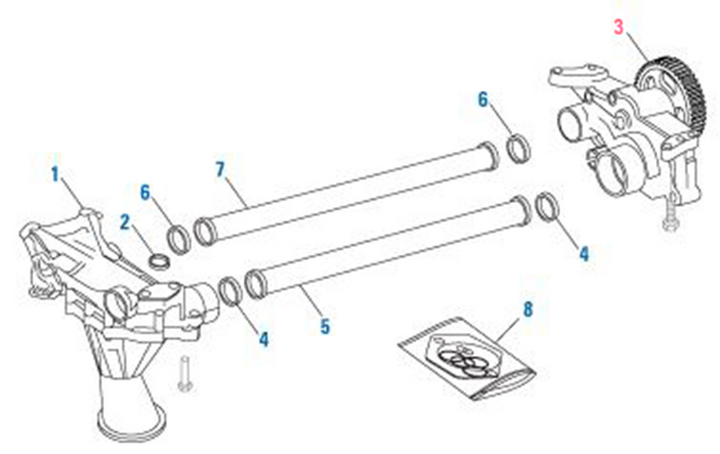 3
6
1
7
6
2
4
4
5
8