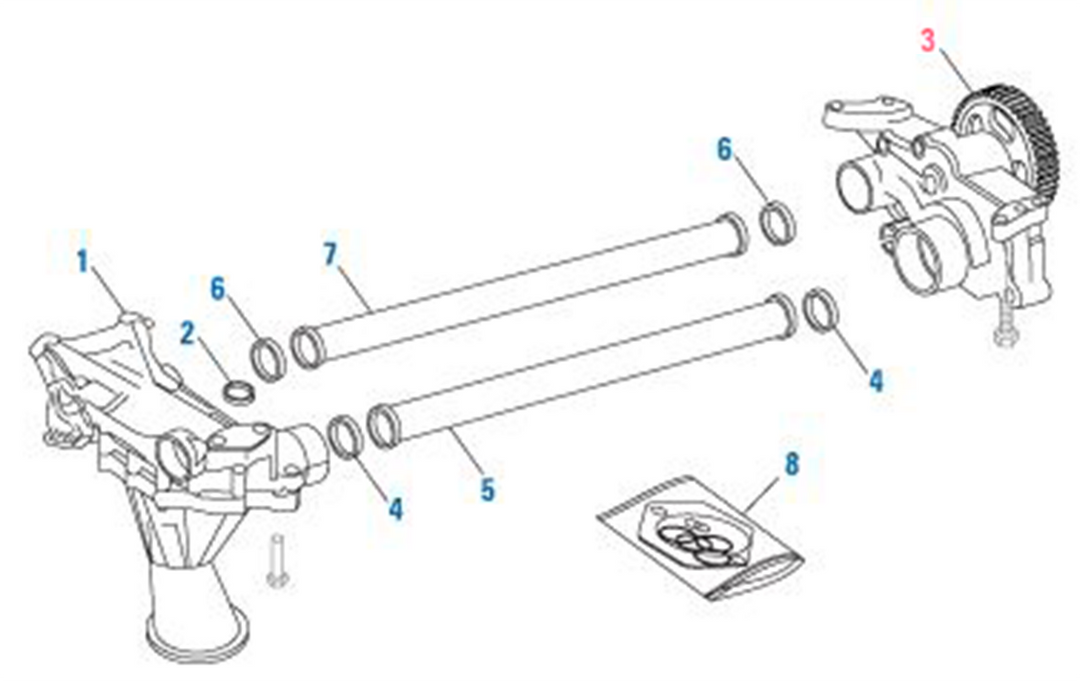 3
6
7
1
6
2
4
4
5
8