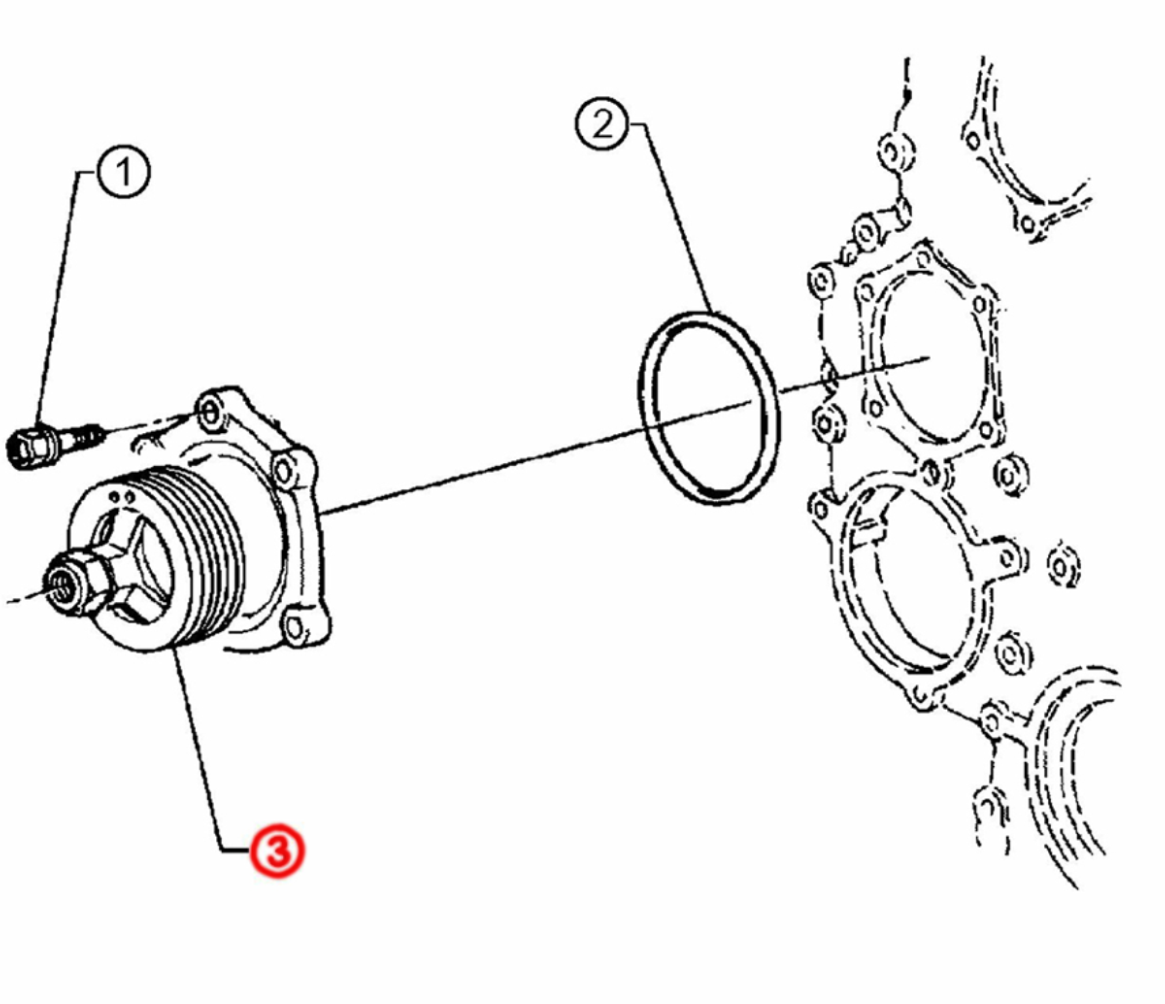 1
2
3