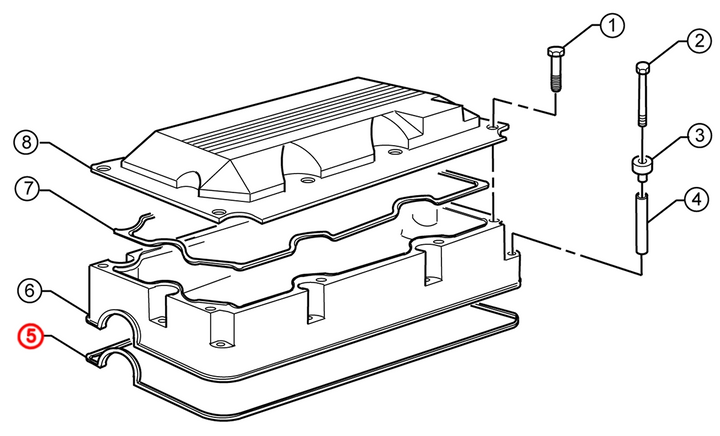 1
2
8
3
7
4
6
5