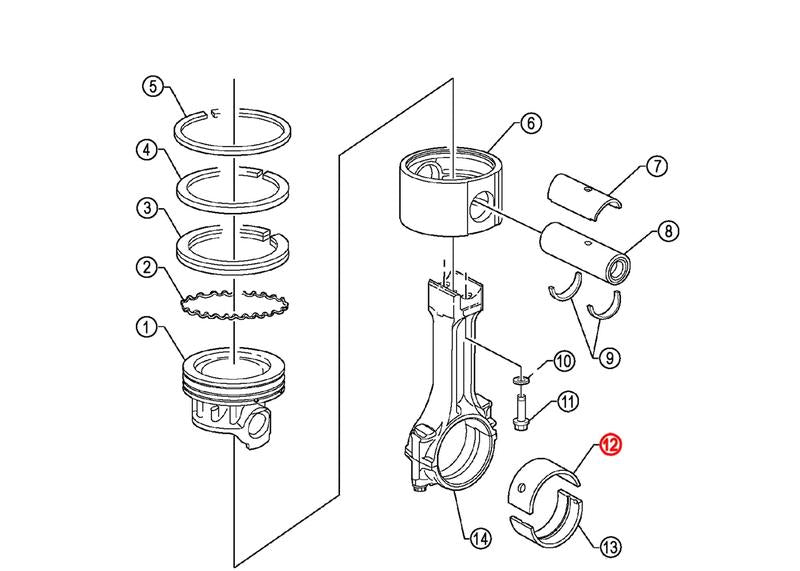 5
4
3
2
1
6
7
8
9
10
11
12
13
14