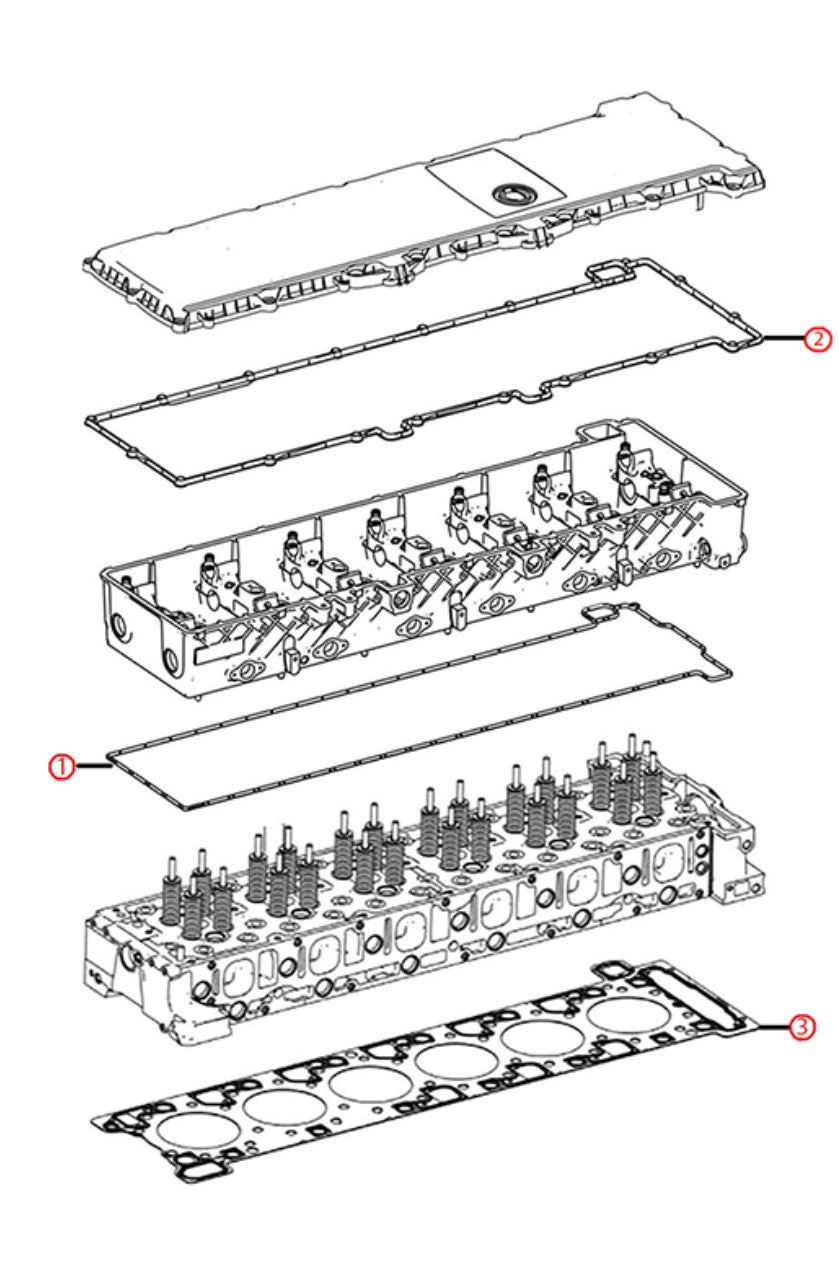 ②

①

③