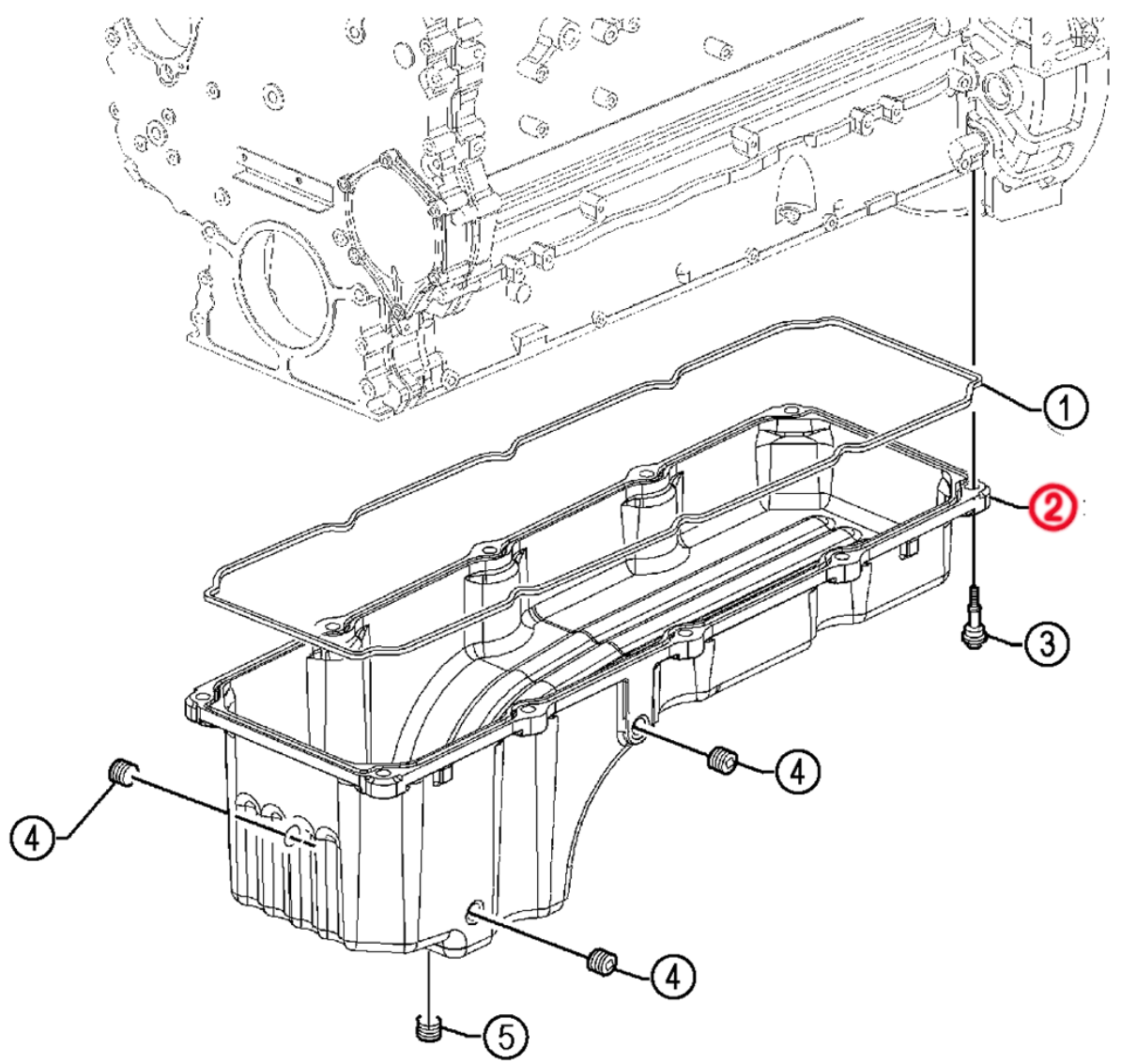 1
2
3
4
4
4
5