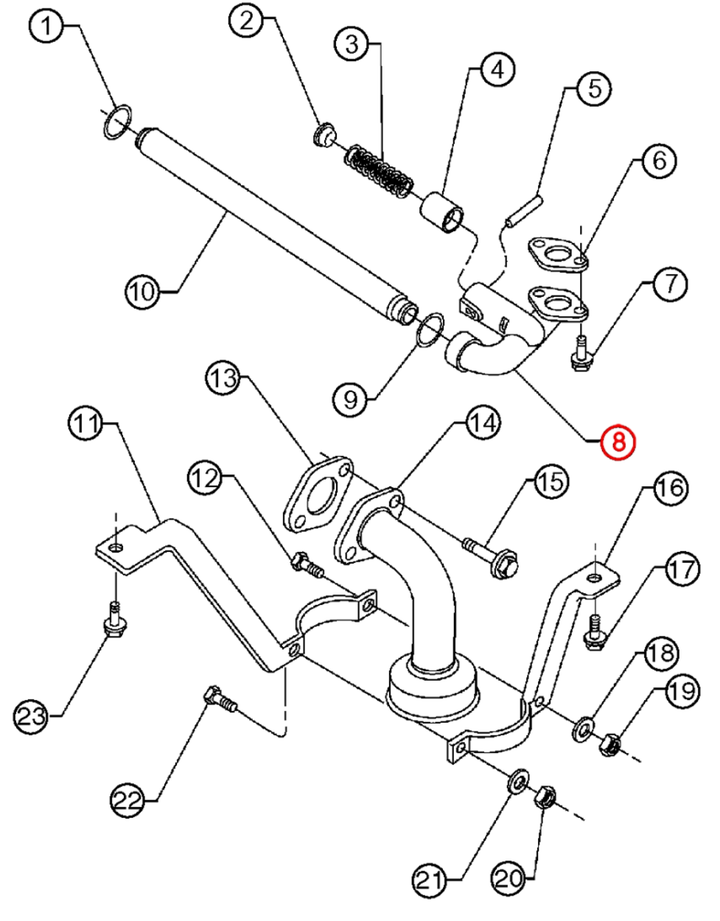 1
2
3
4
5
6
7
10
9
8
13
14
11
12
15
16
17
18
19
23
22
21
20