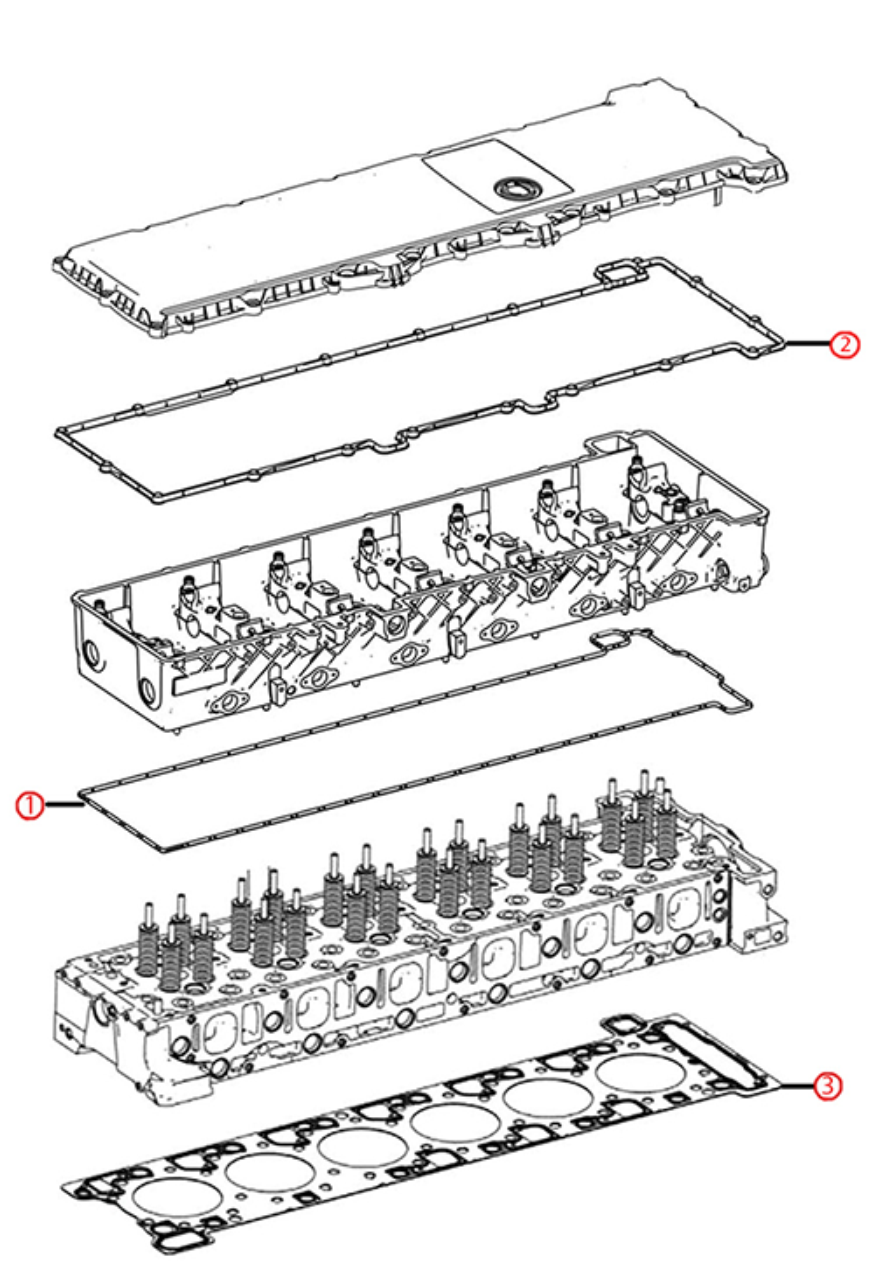 2

1

3