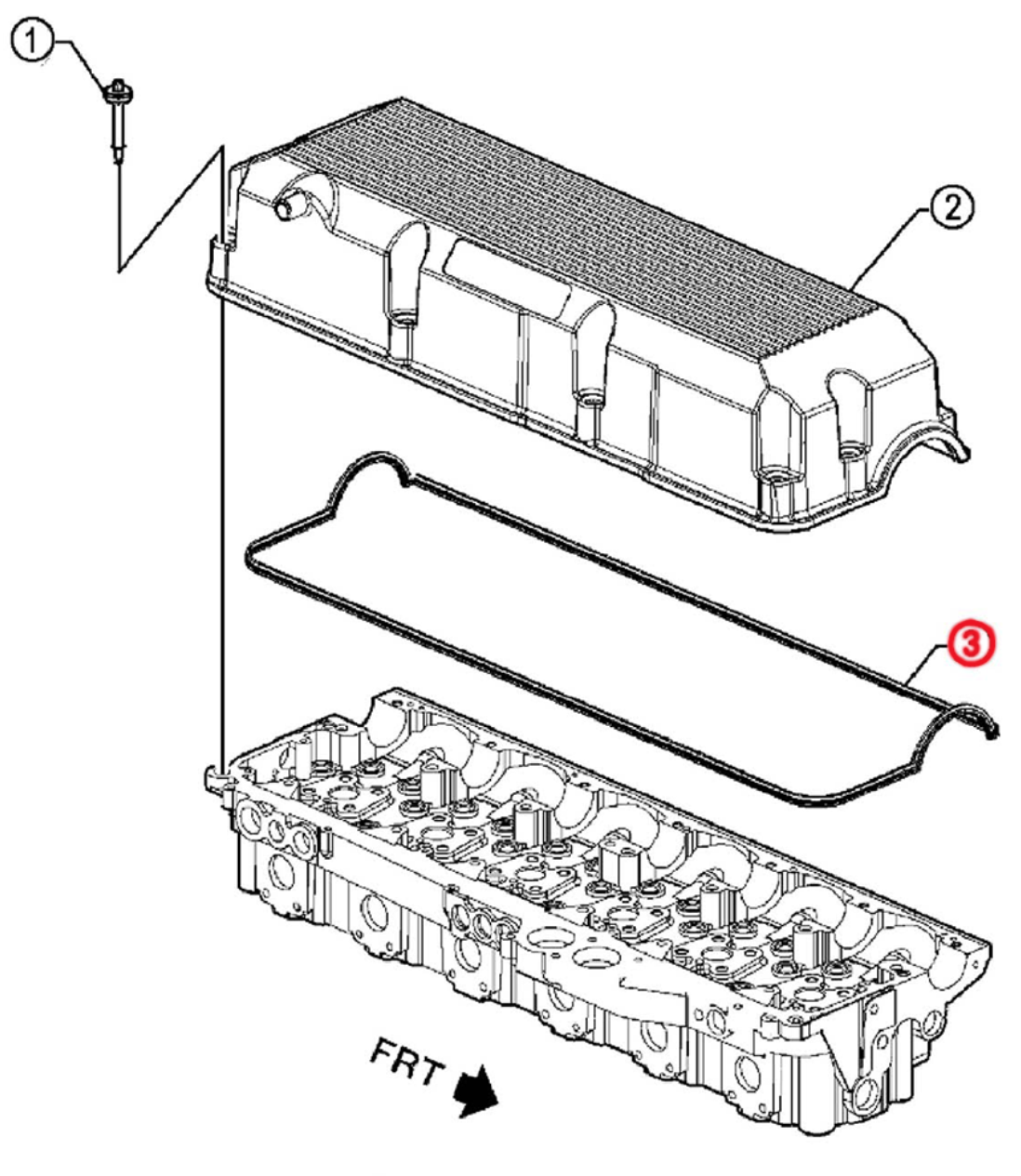 1
2
3
FRT