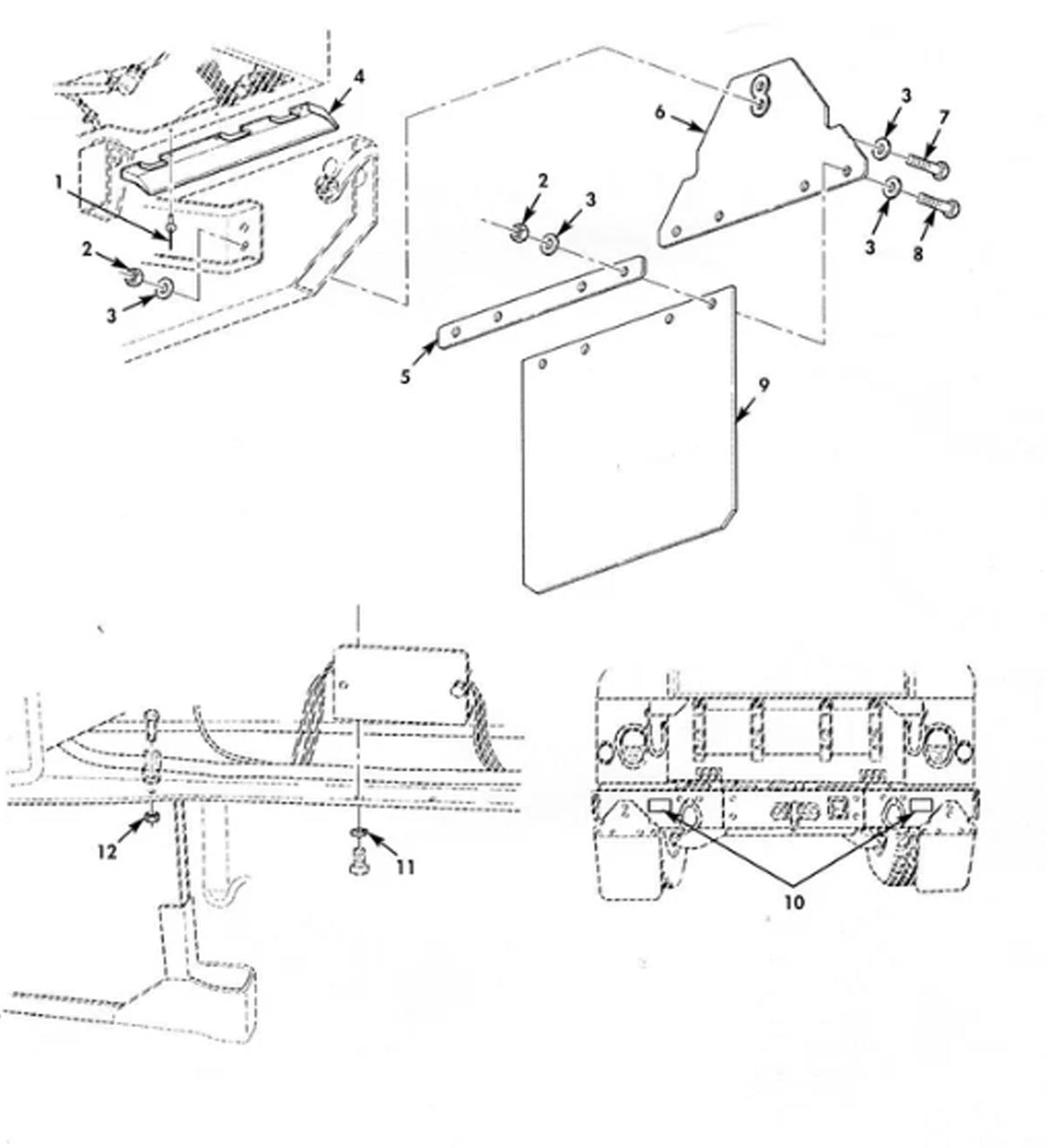 4
1
2
3
6
3
7
2
3
3
8
5
9
12
11
10