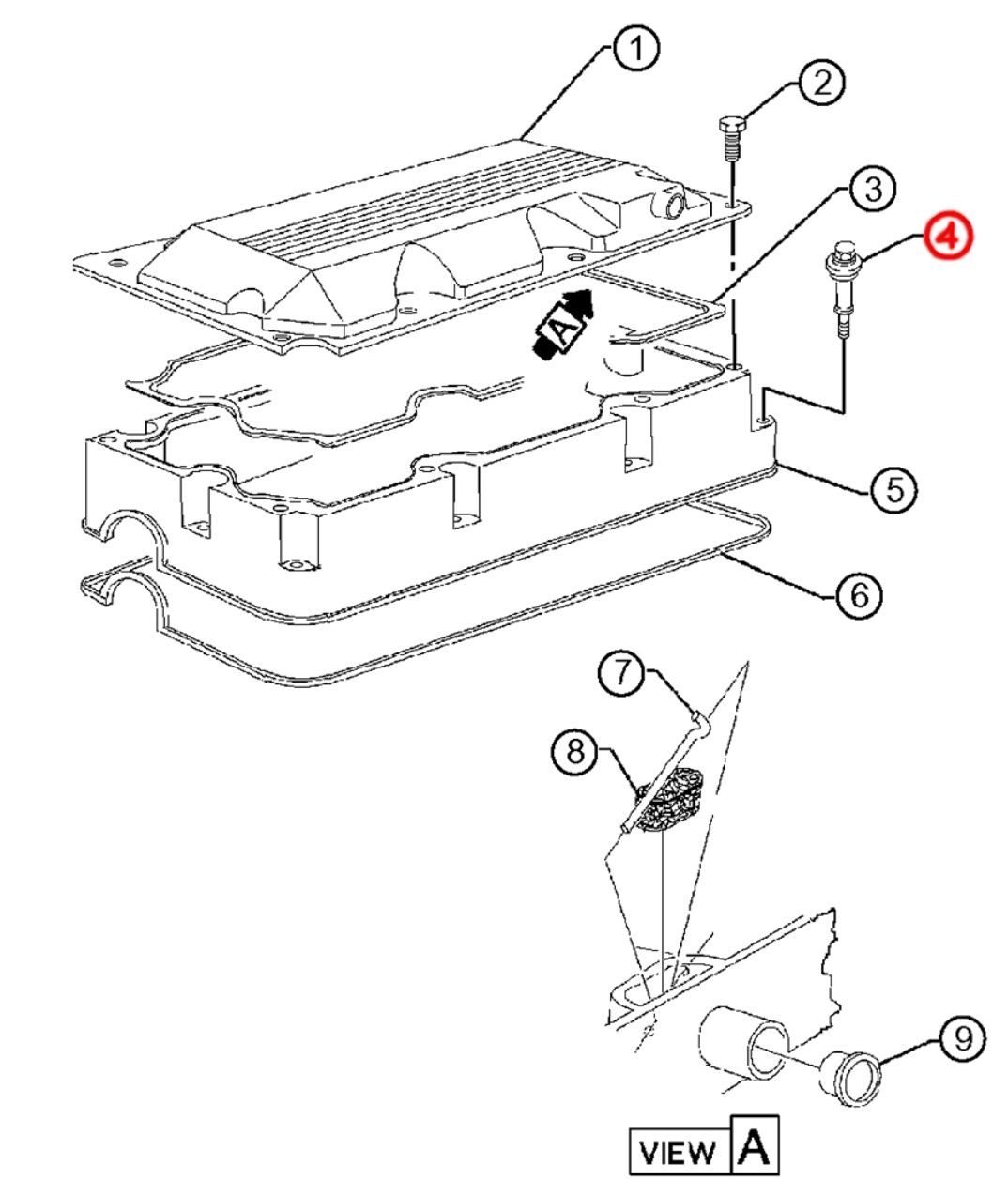 1
2
3
4
A
5
6
7
8
9
VIEW A