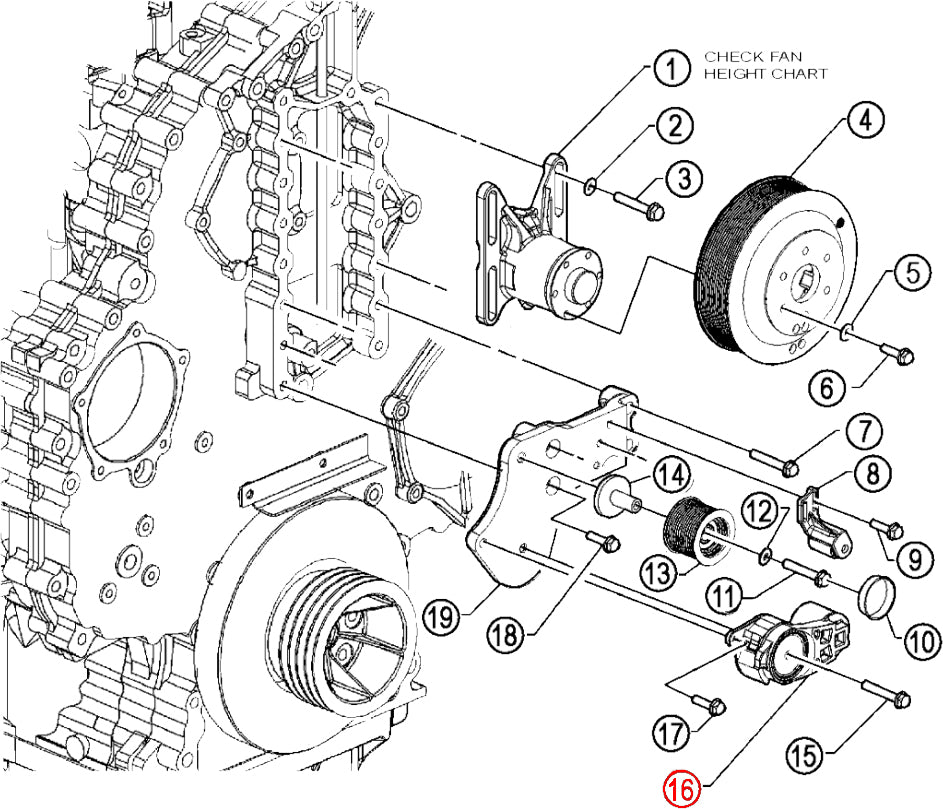 1
CHECK FAN HEIGHT CHART
2
3
4
5
6
7
8
9
10
11
12
13
14
15
16
17
18
19