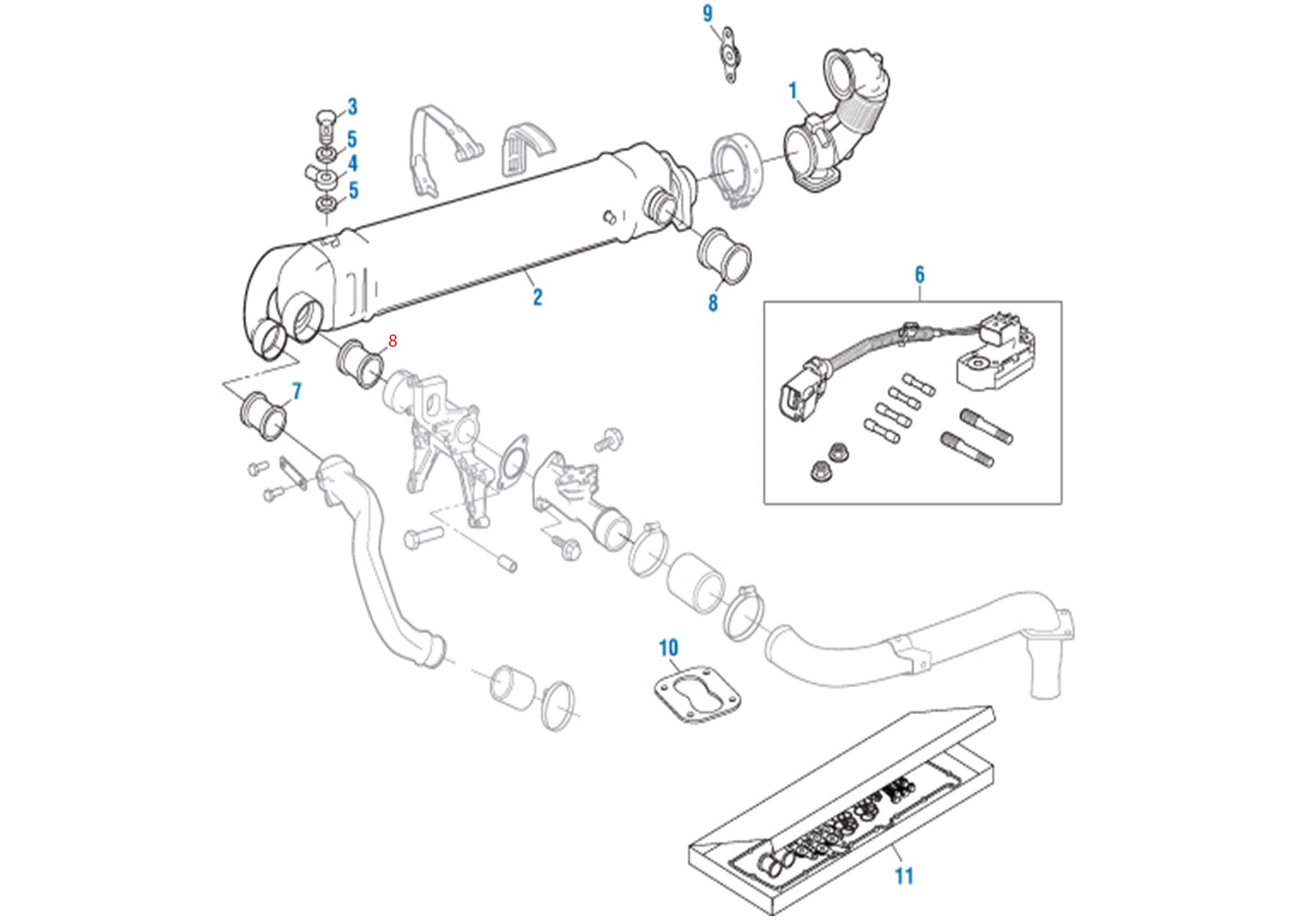 9
1
3
5
4
5
2
8
6
8
7
10
11