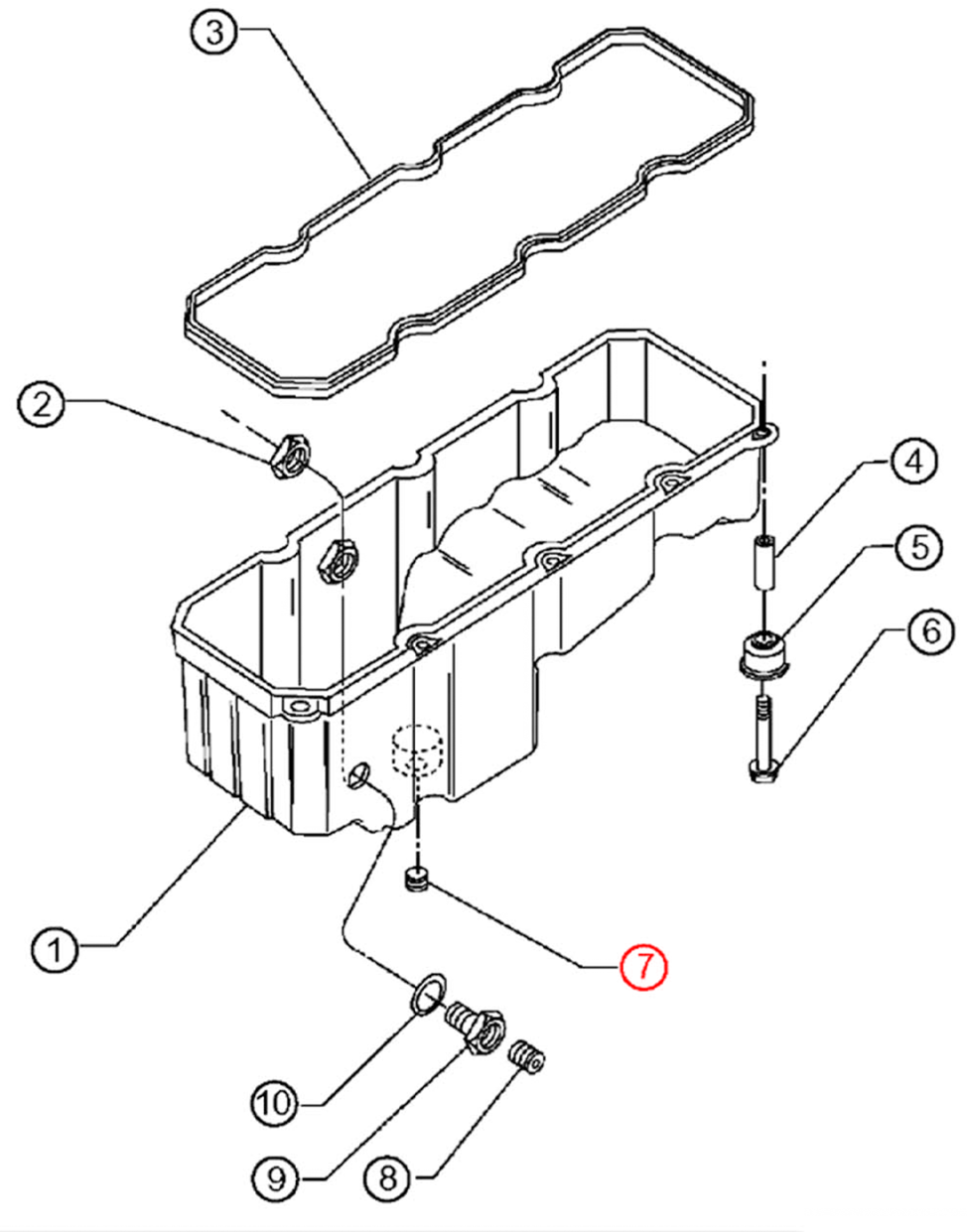 3
2
4
5
6
1
7
10
9
8