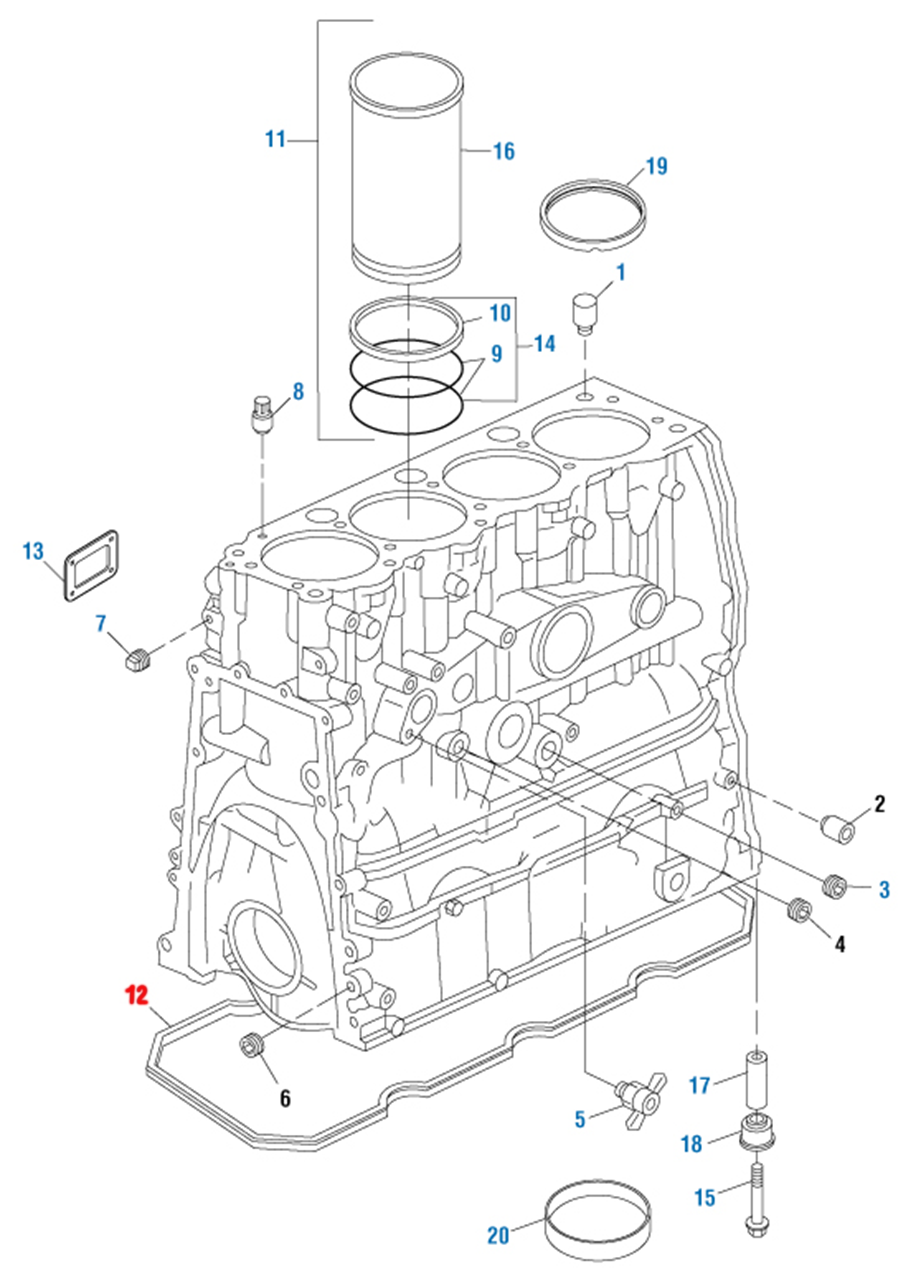 11
16
19
1
10
9
14
8
13
7
2
3
4
12
6
5
17
18
15
20