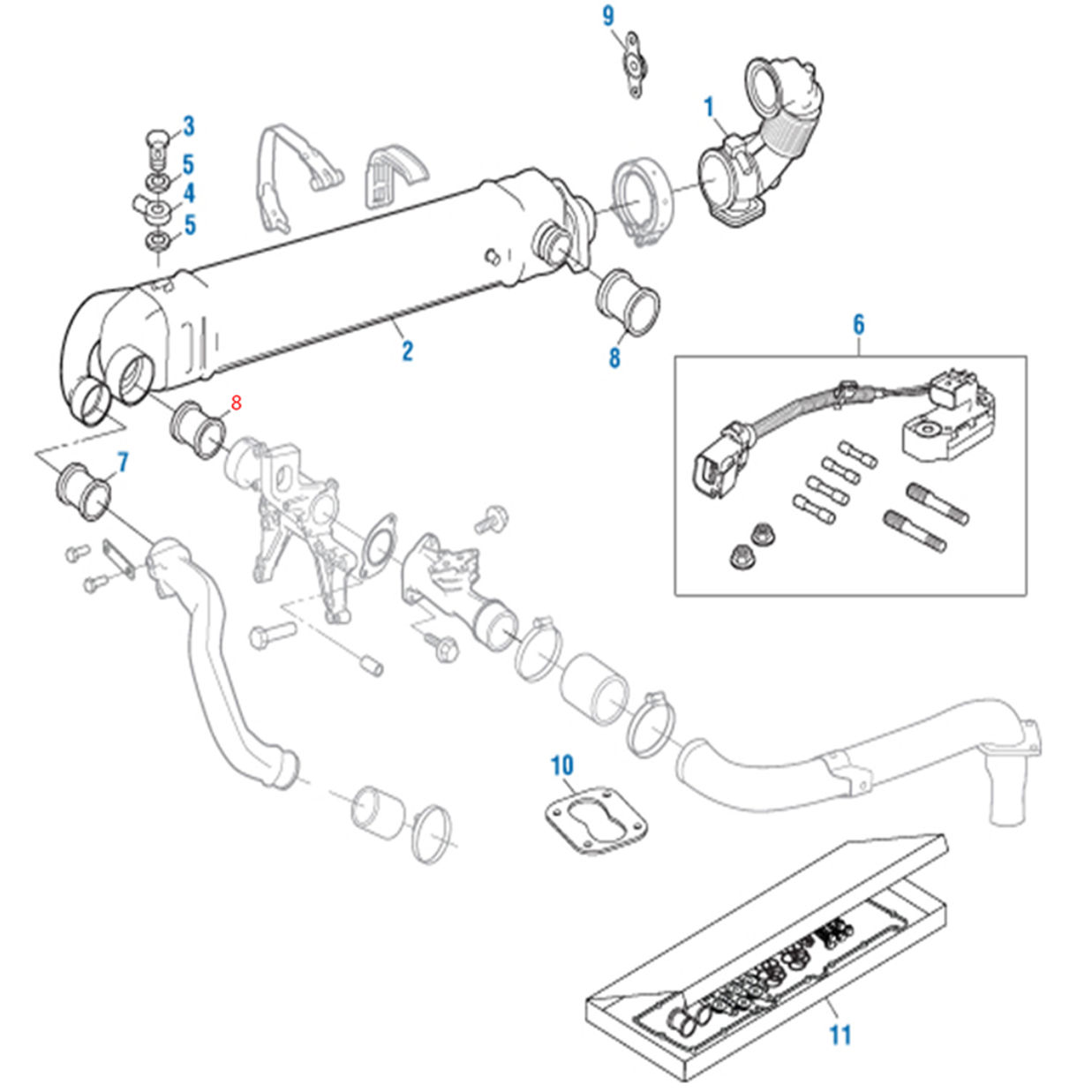 9
1
3
5
4
5
2
8
6
8
7
10
11