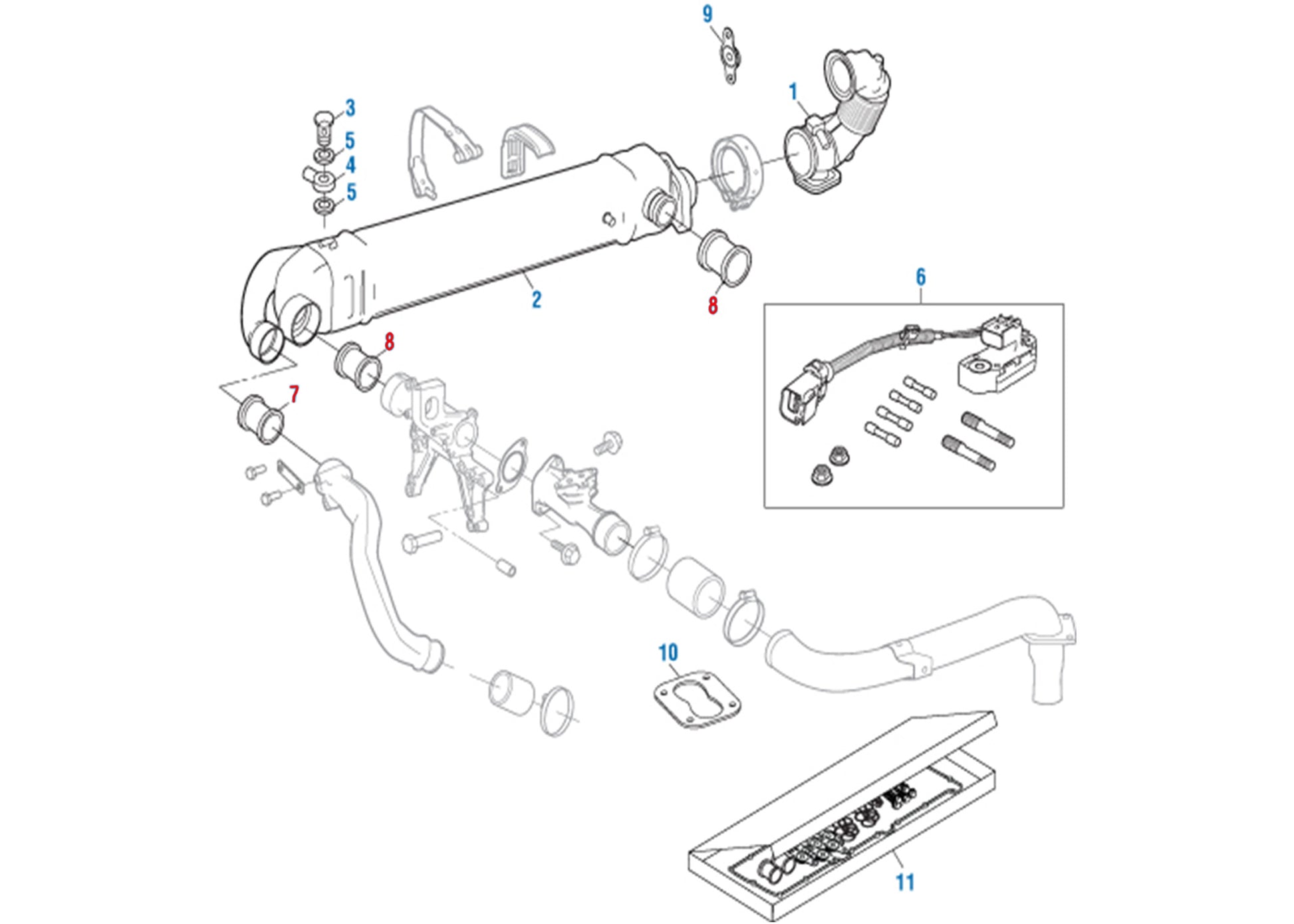 9
1
3
5
4
5
2
8
6
8
7
10
11