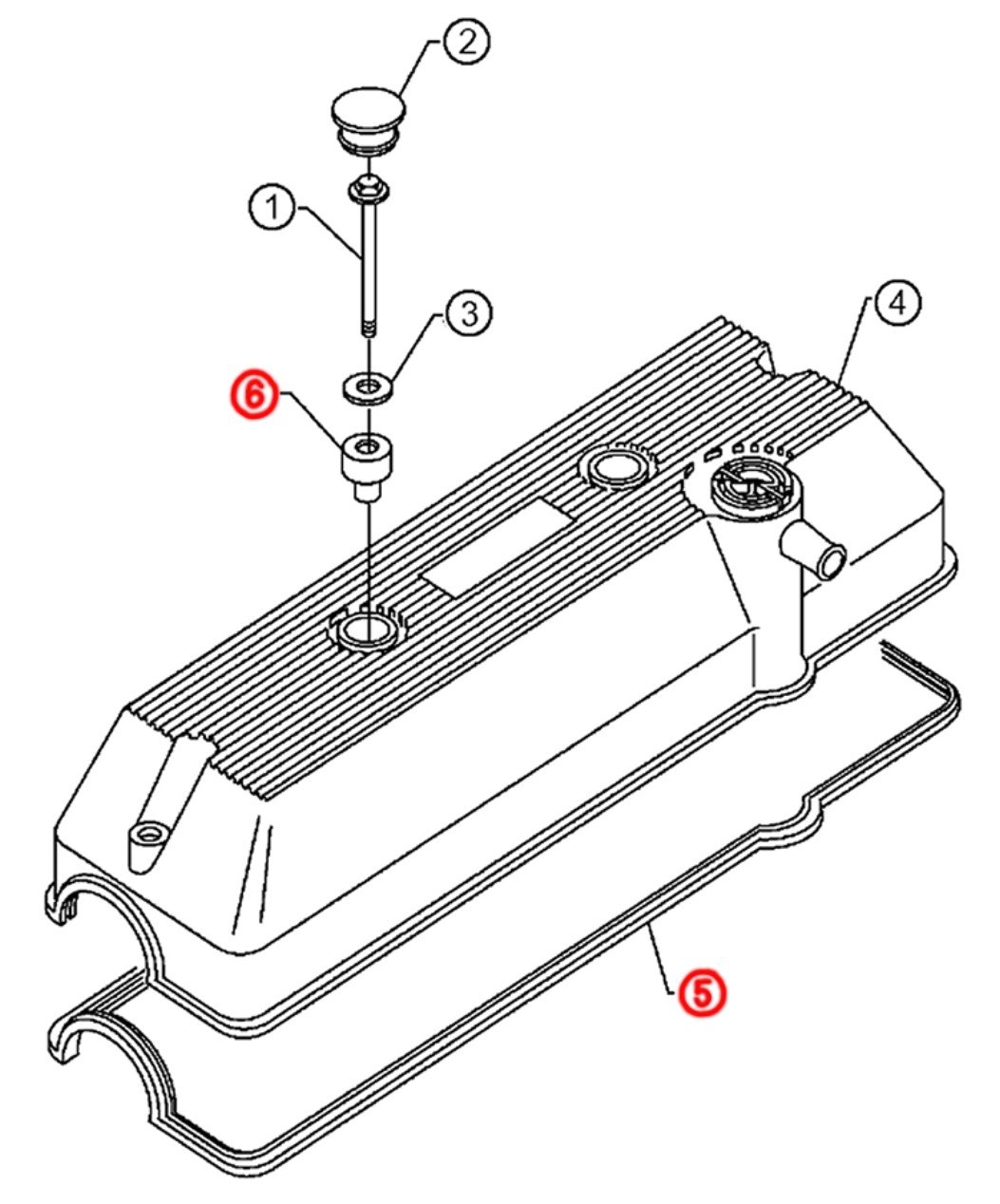 2
1
3
4
6
5