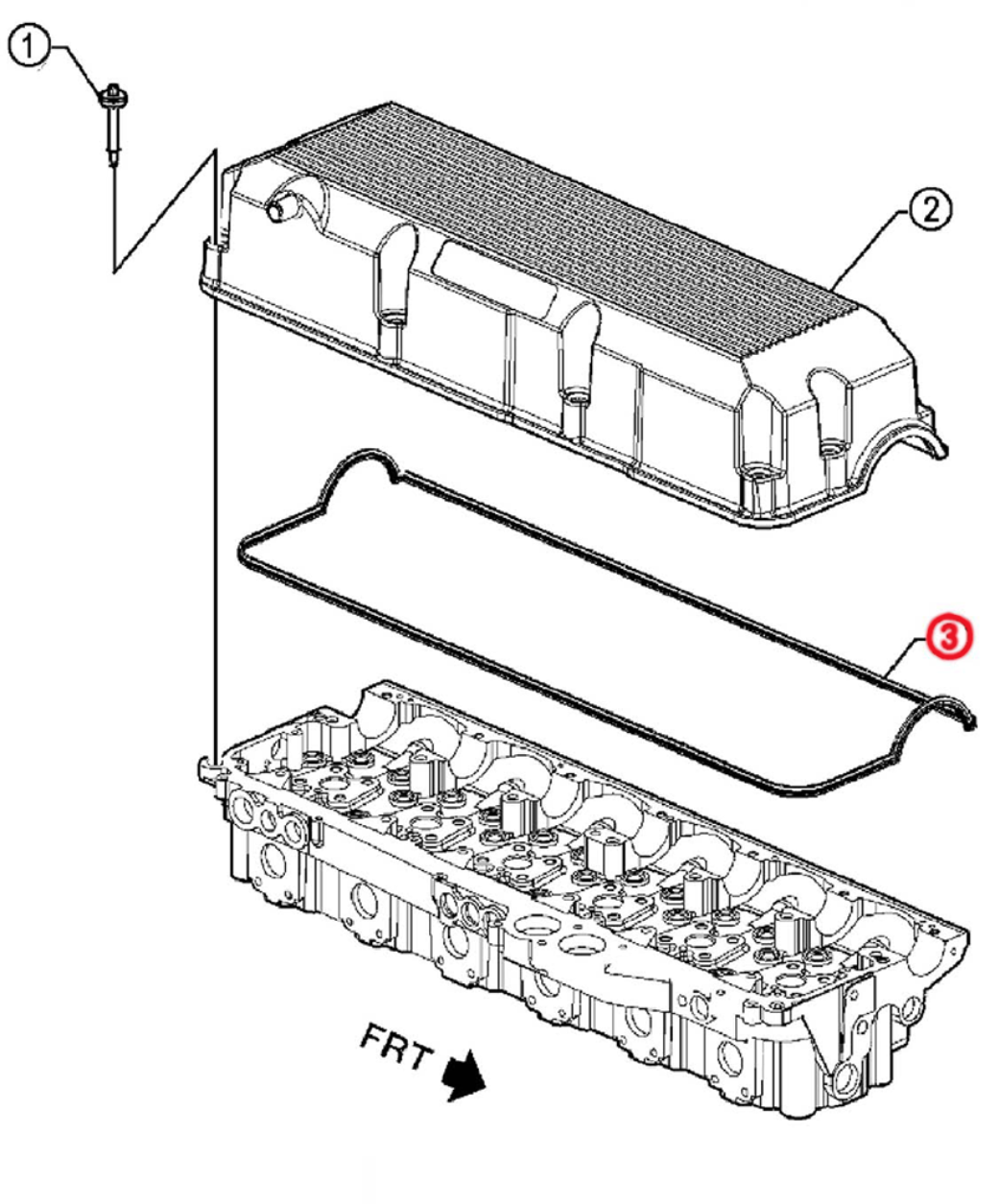 1
2
3
FRT