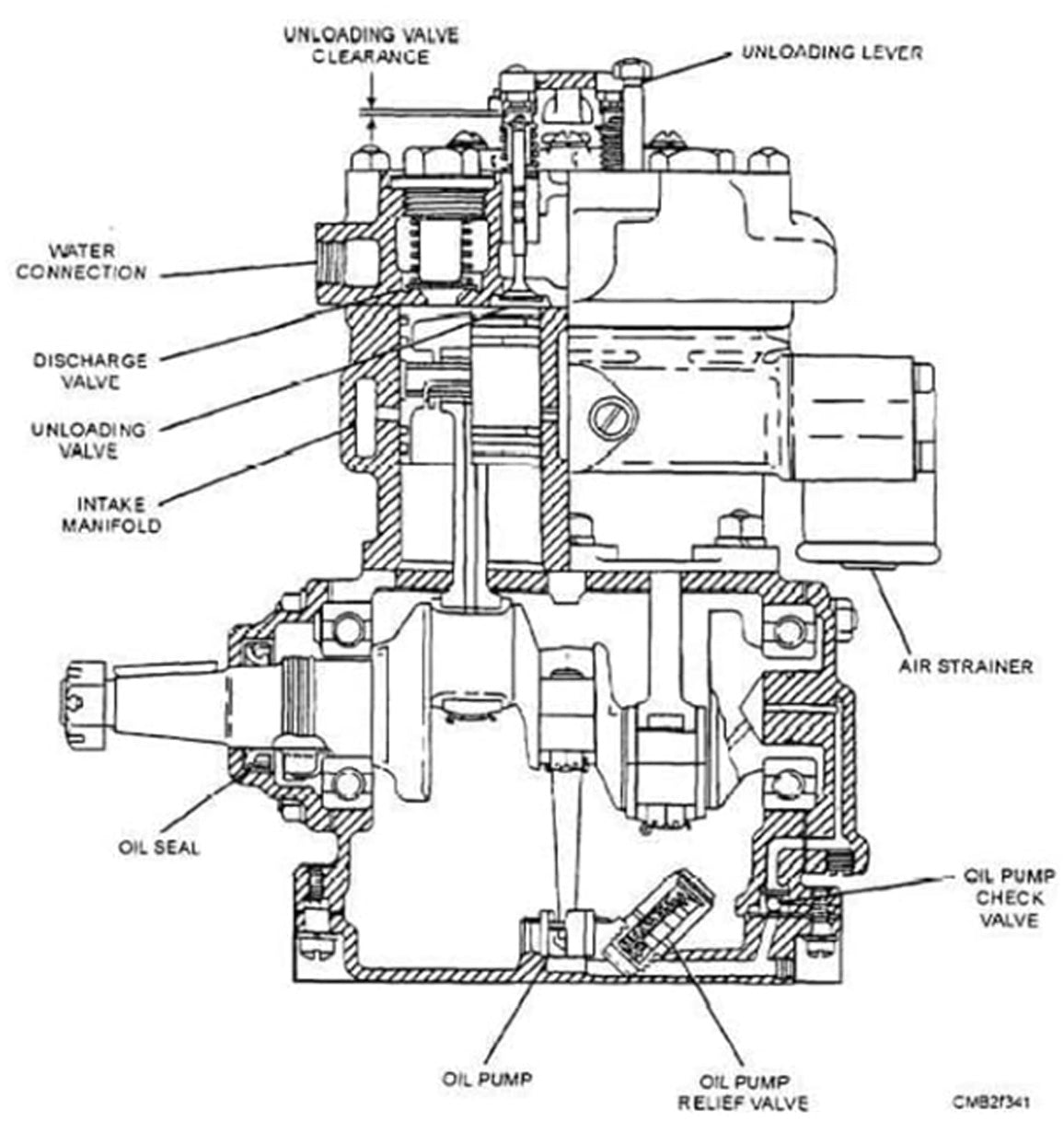 UNLOADING VALVE CLEARANCE

UNLOADING LEVER

WATER CONNECTION

DISCHARGE VALVE

UNLOADING VALVE

INTAKE MANIFOLD

AIR STRAINER

OIL SEAL

OIL PUMP CHECK VALVE

OIL PUMP

OIL PUMP RELIEF VALVE

CMB2f341