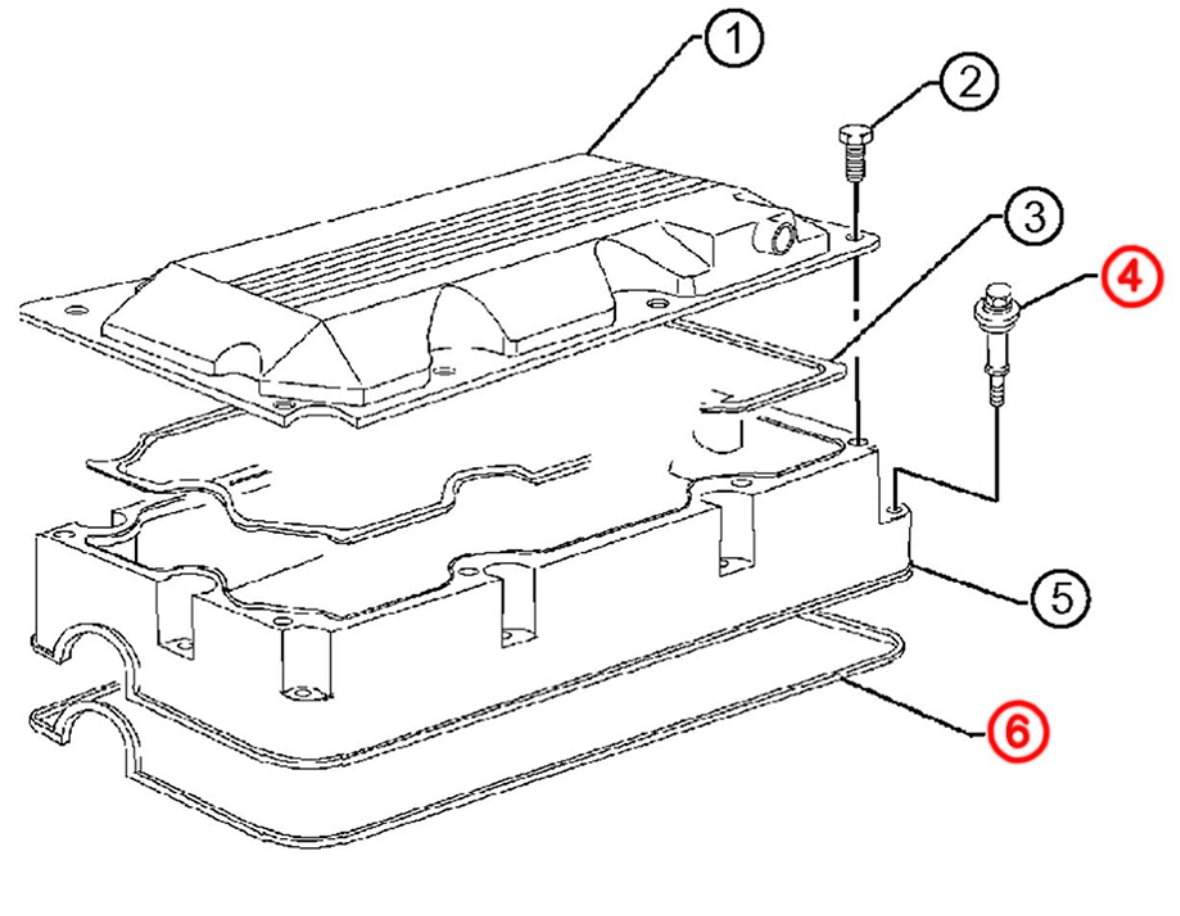 1
2
3
4
5
6