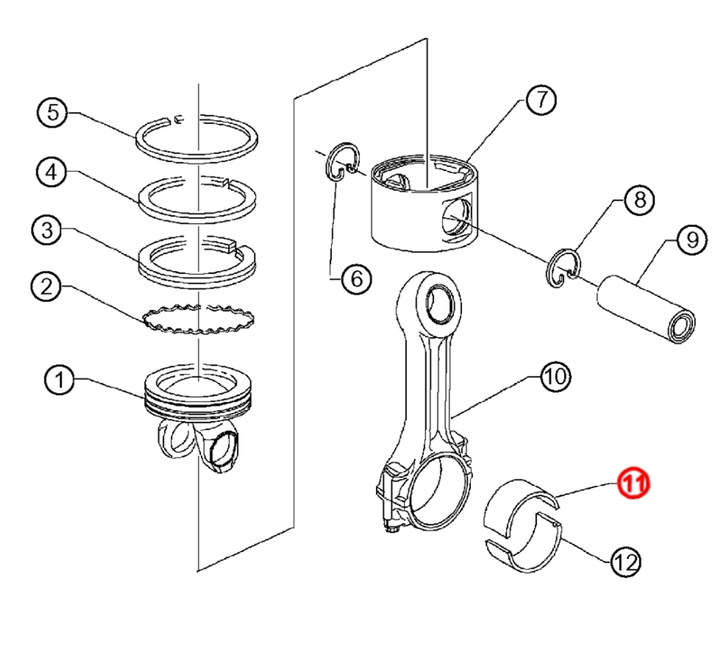 5
4
3
2
1
7
6
8
9
10
11
12