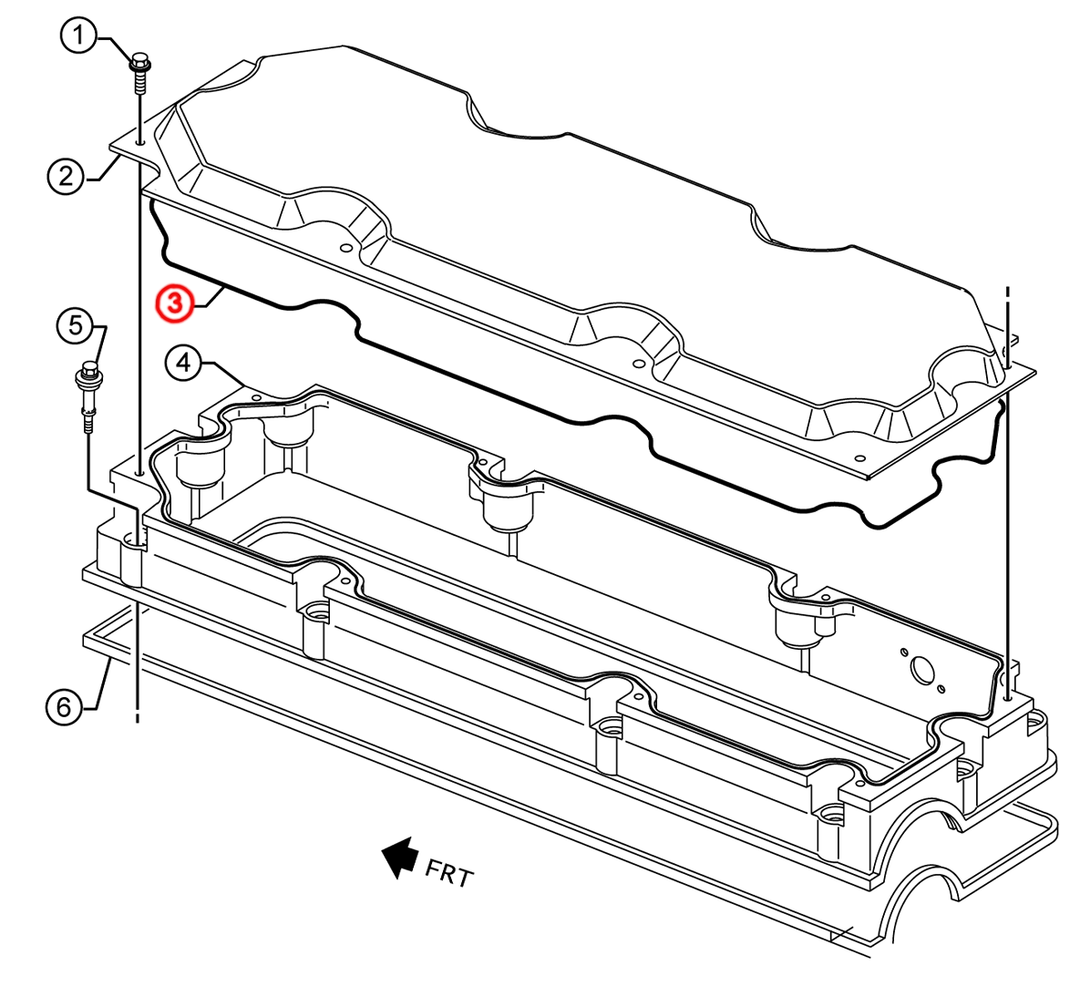 1
2
3
5
4
6
FRT