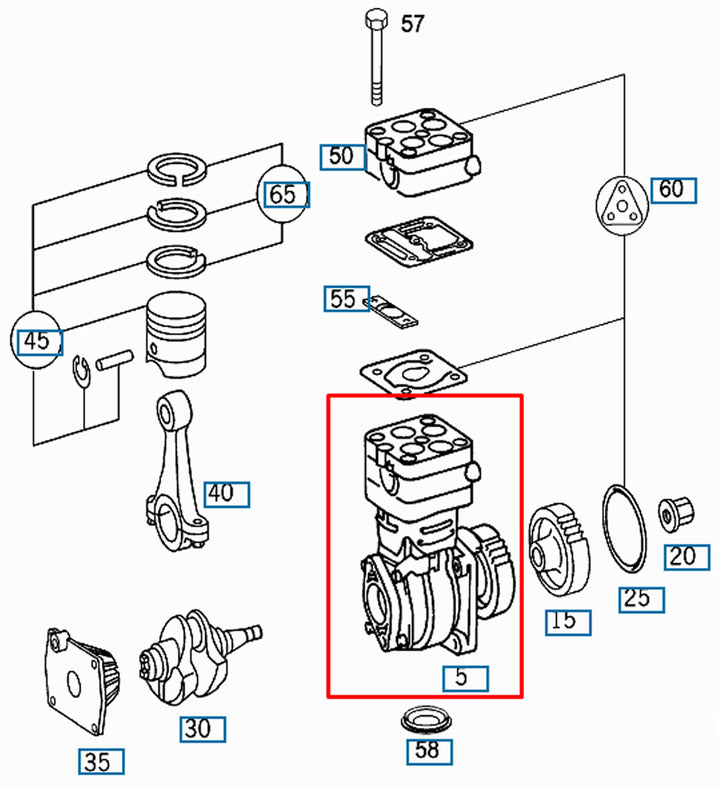 57

50

65

60

55

45

40

20

25

15

5

30

35

58