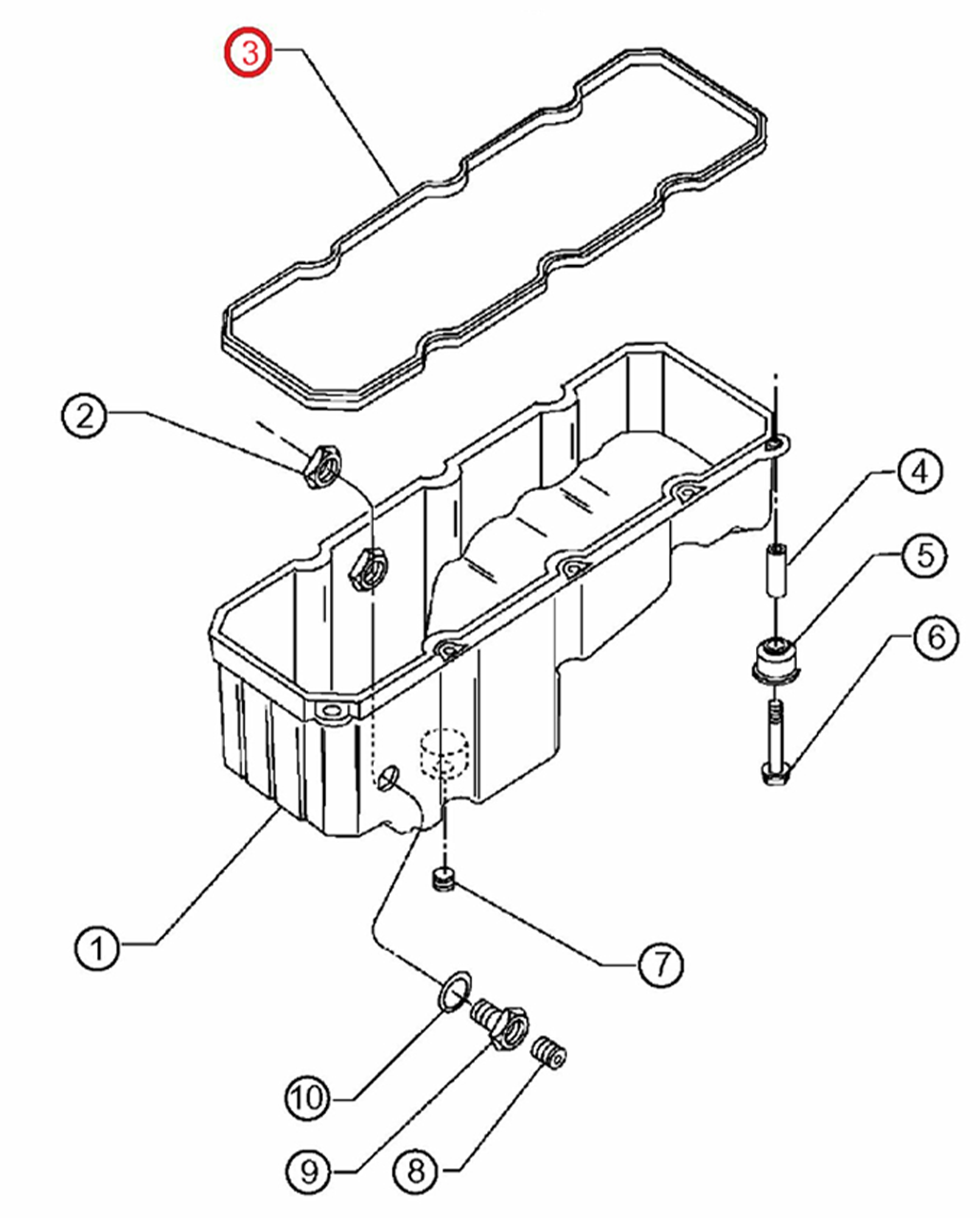 3
2
4
5
6
1
7
10
9
8