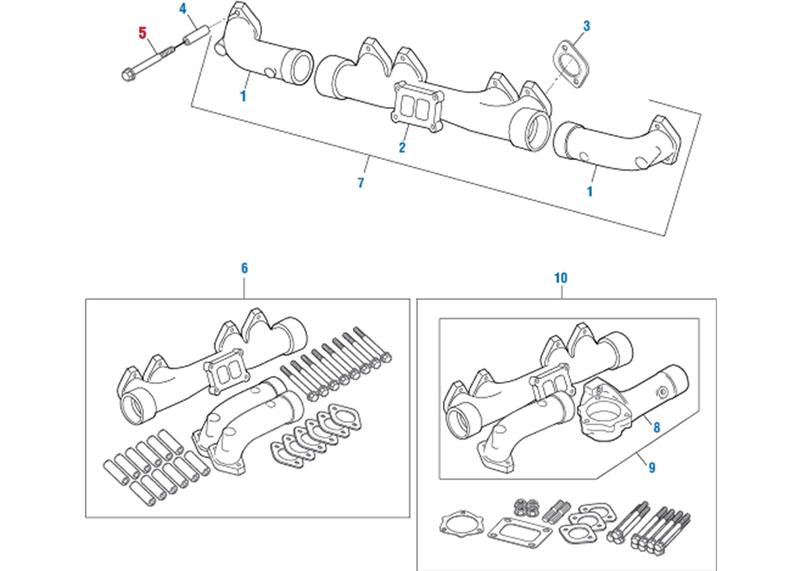 5
4
3
1
2
7
1
6
10
8
9