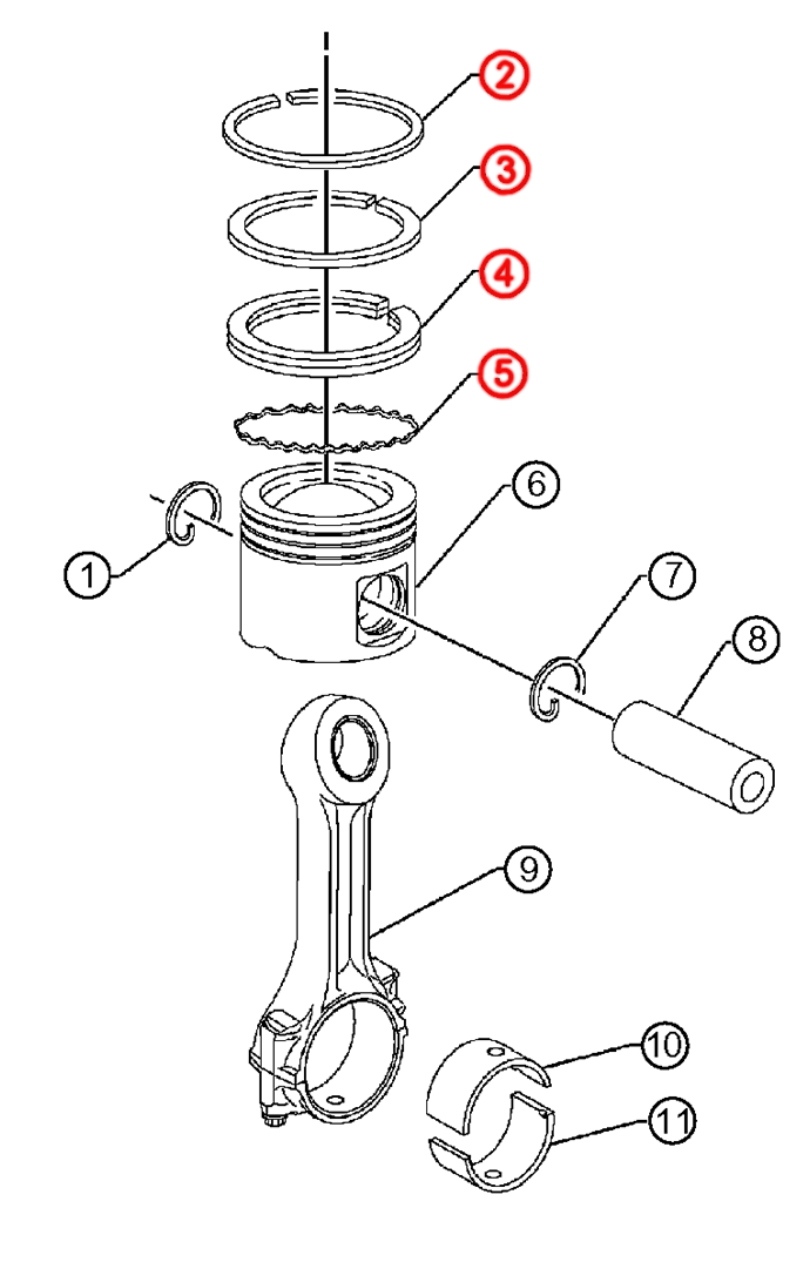 2
3
4
5
6
1
7
8
9
10
11