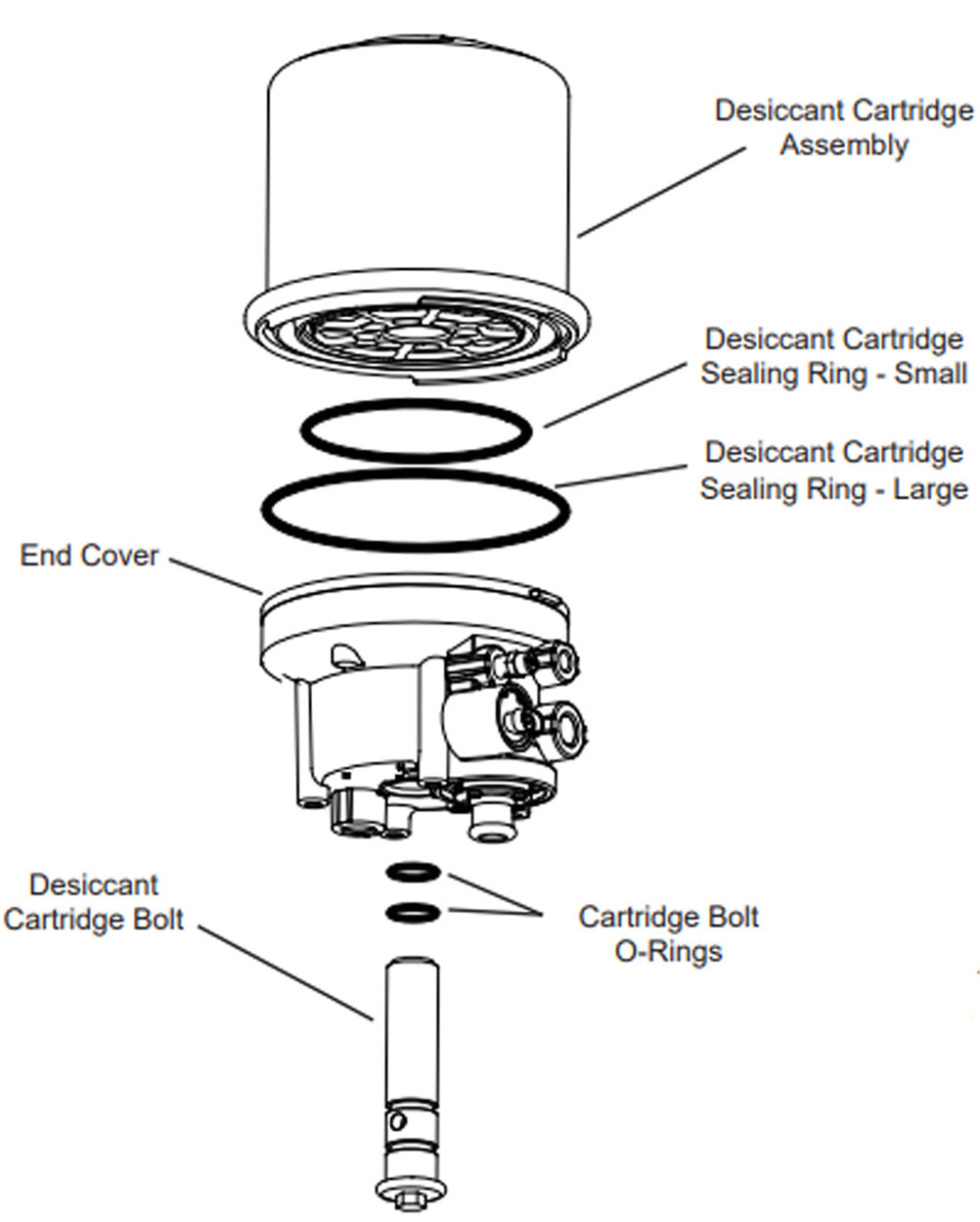 Desiccant Cartridge Assembly

Desiccant Cartridge Sealing Ring - Small

Desiccant Cartridge Sealing Ring - Large

End Cover

Desiccant Cartridge Bolt

Cartridge Bolt O-Rings