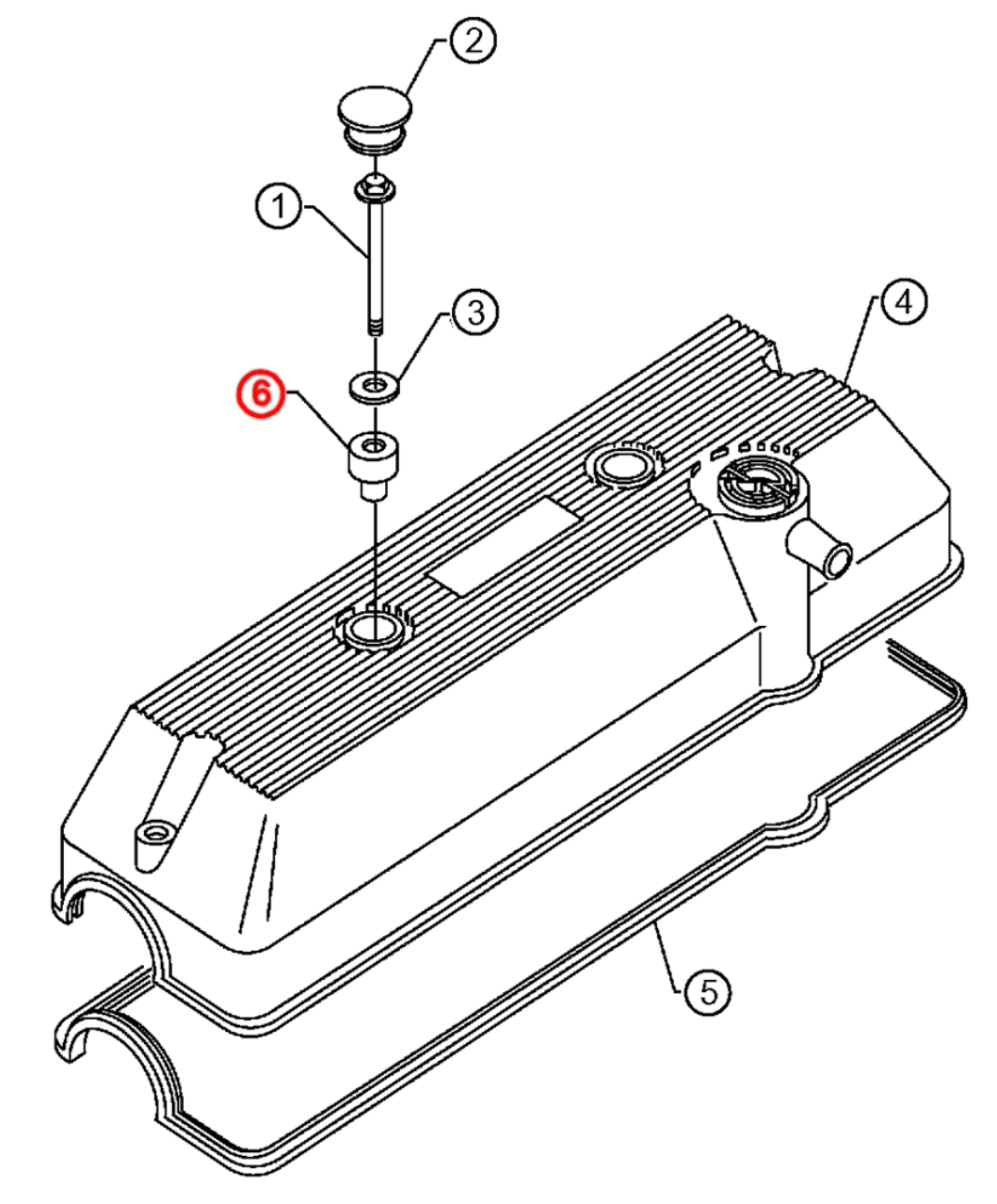 2
1
3
4
6
5