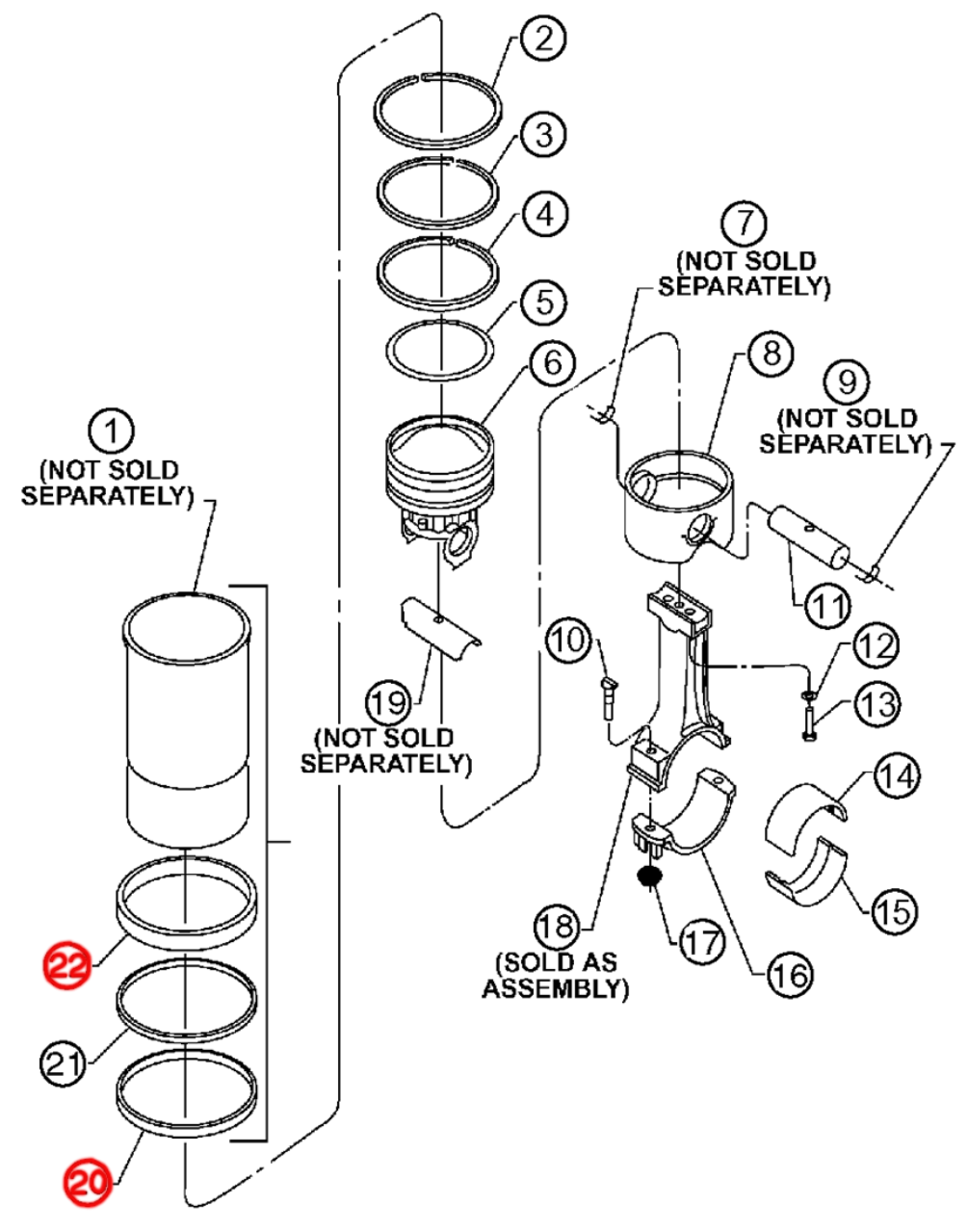 2
3
4
5
6
7
(NOT SOLD SEPARATELY)
8
9
(NOT SOLD SEPARATELY)
1
(NOT SOLD SEPARATELY)
11
10
12
13
19
(NOT SOLD SEPARATELY)
14
15
18
(SOLD AS ASSEMBLY)
17
16
22
21
20