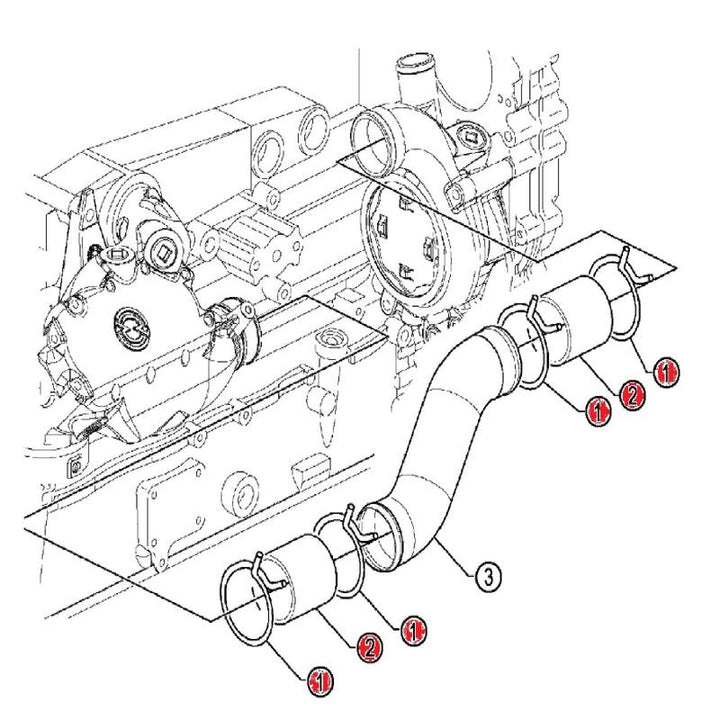 1
2
1
3
1
2
1