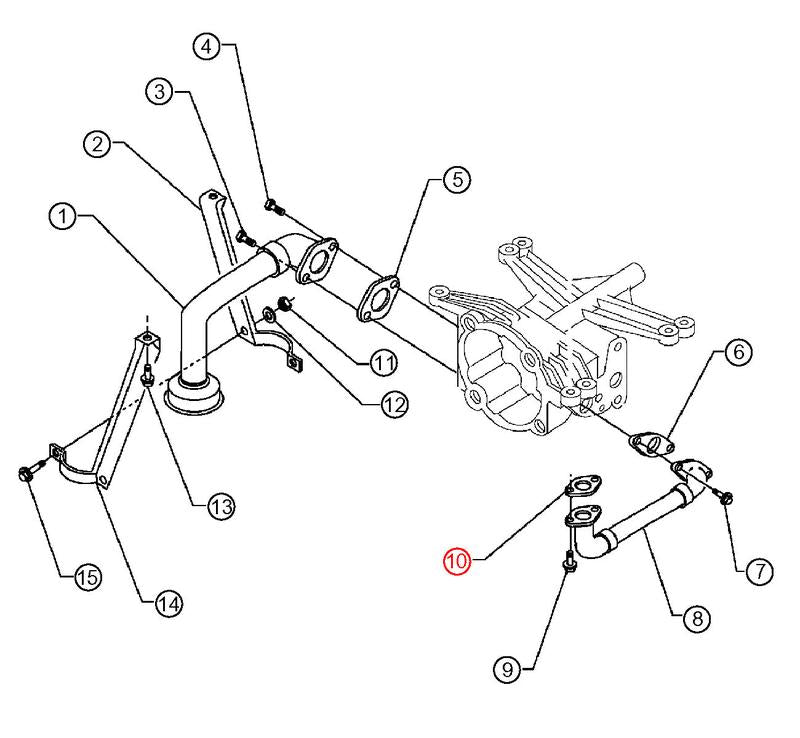 4
3
2
1
5
11
12
6
13
15
14
10
7
8
9