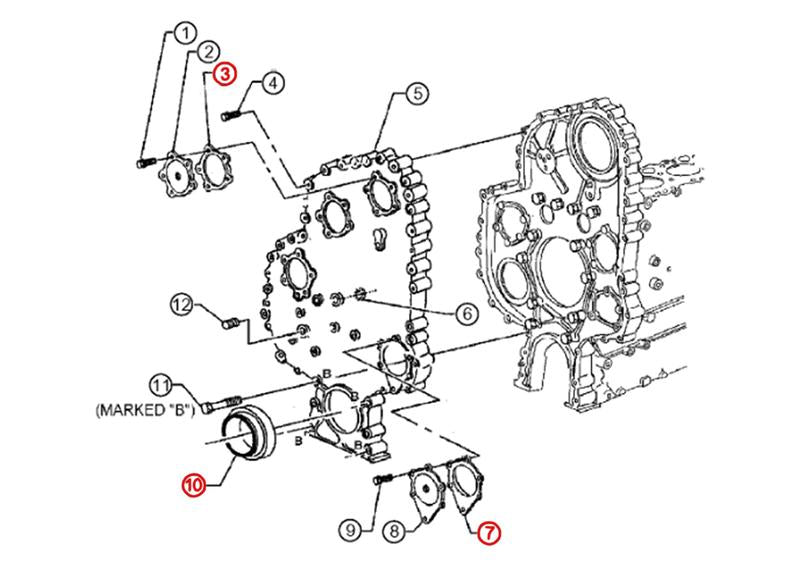 1
2
3
4
5
6
12
11
(MARKED "B")
B
B
B
B
10
9
8
7