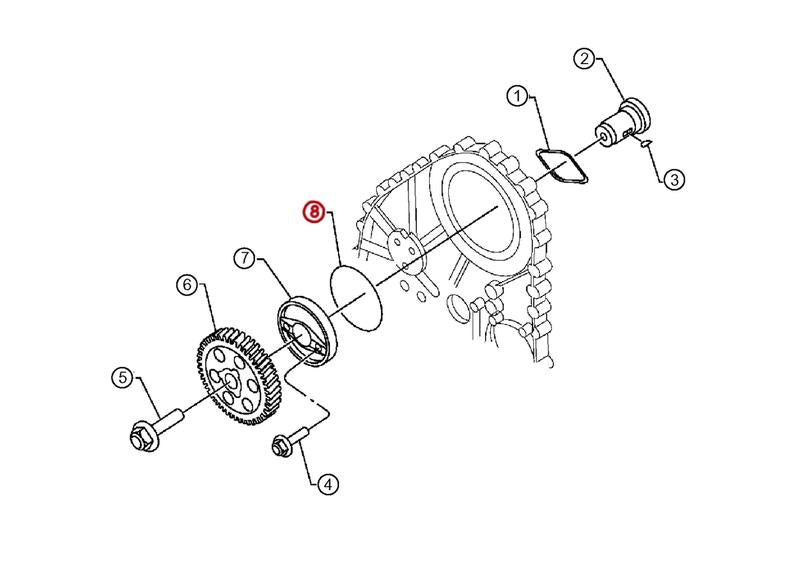 2
1
3
8
7
6
5
4