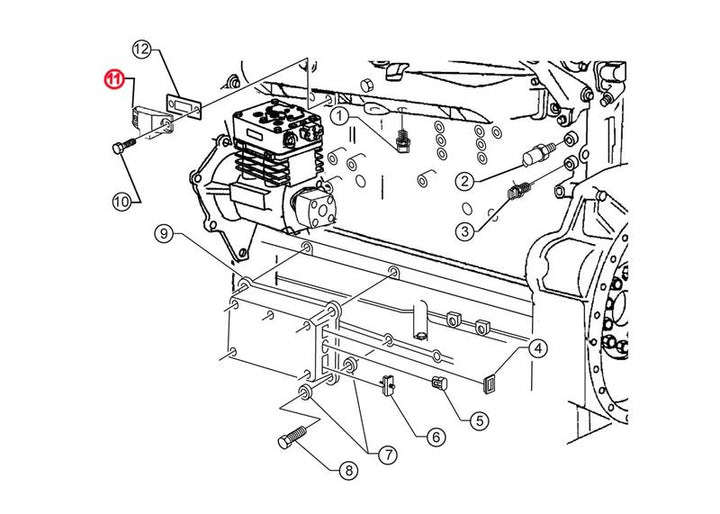 12
11
1
10
2
3
9
4
5
6
7
8