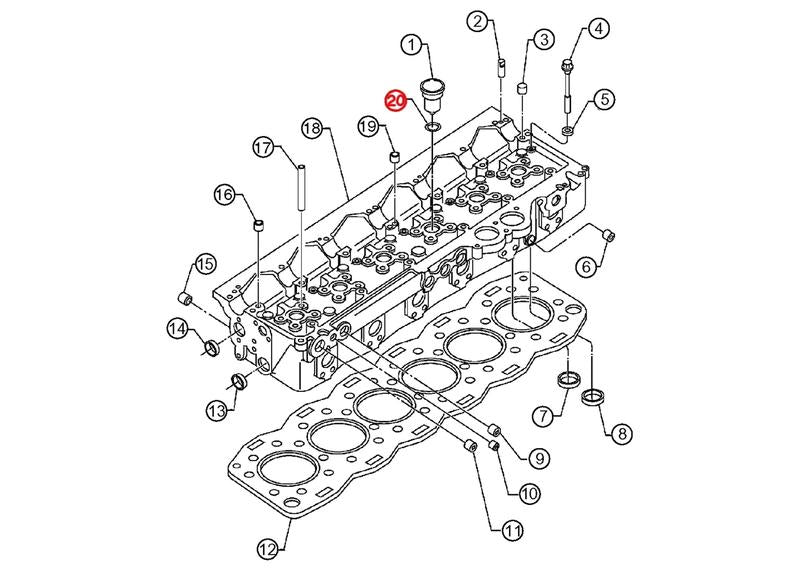 1
2
3
4
5
20
19
18
17
16
15
14
13
6
7
8
9
10
11
12