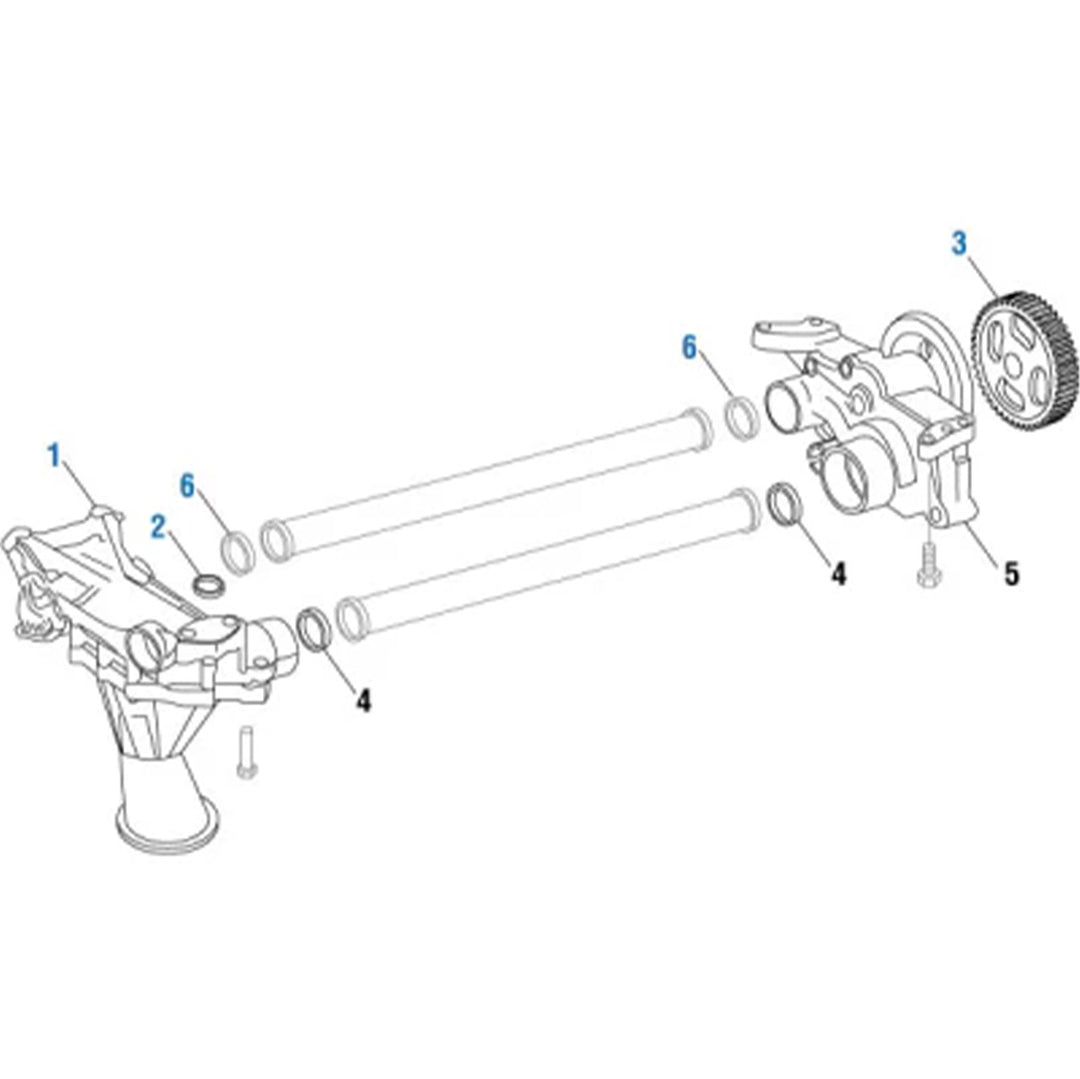 3
6
1
6
2
4
5
4