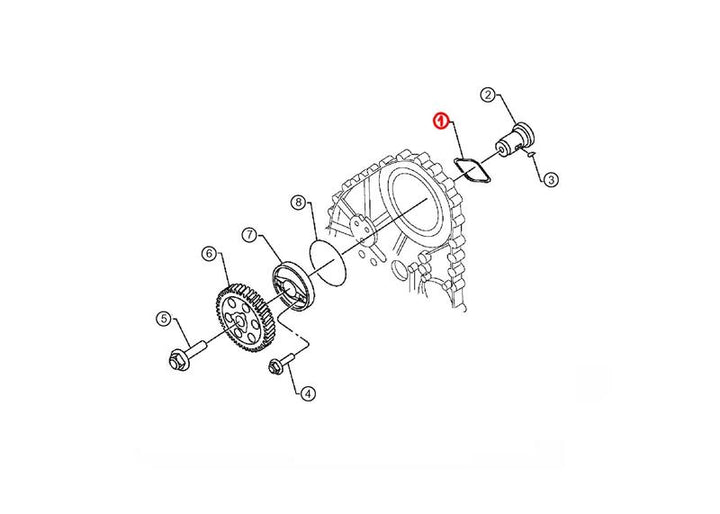 1
2
3
8
7
6
5
4