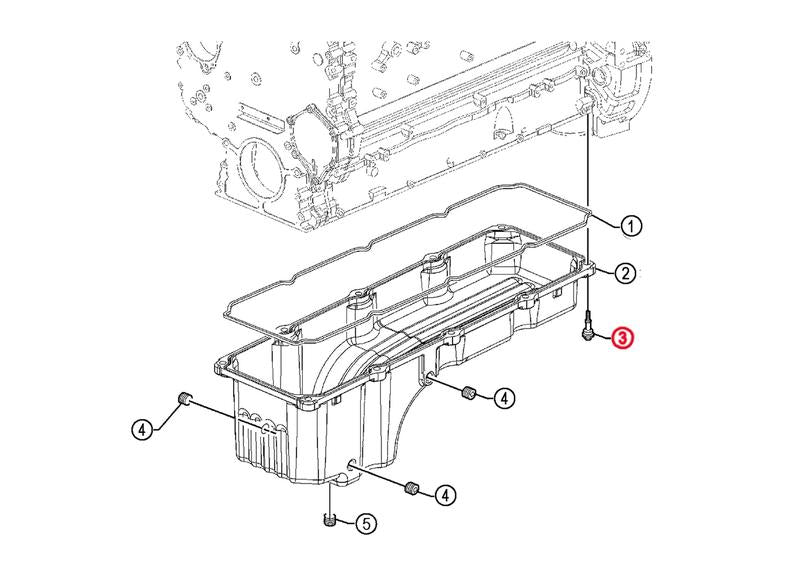 1
2
3
4
4
4
5