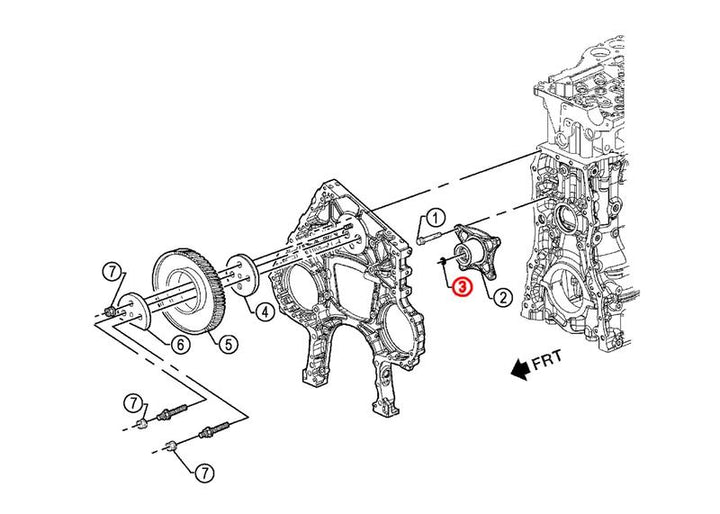 1
3
2
7
4
6
5
FRT
7
7