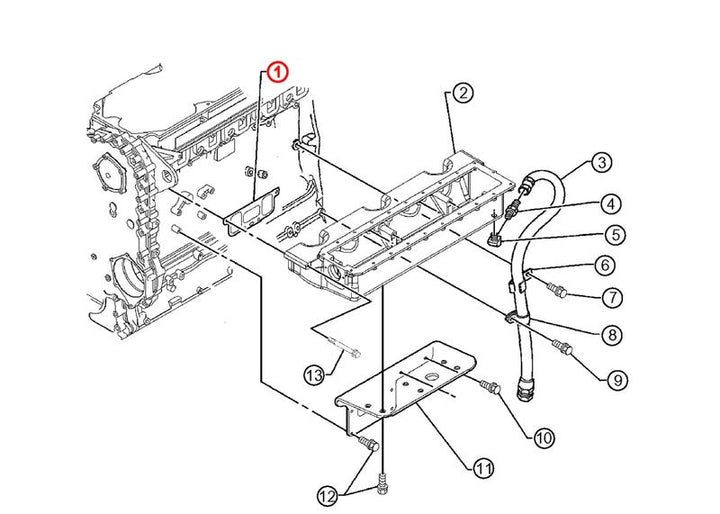 1
2
3
4
5
6
7
8
9
10
11
12
13