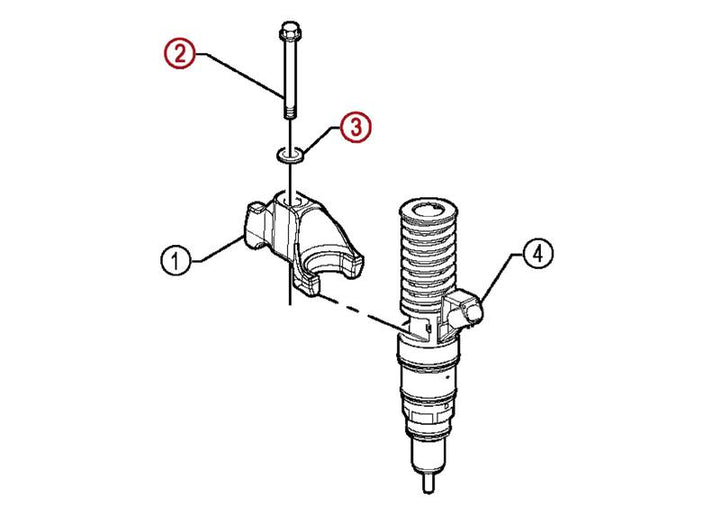 2
3
1
4