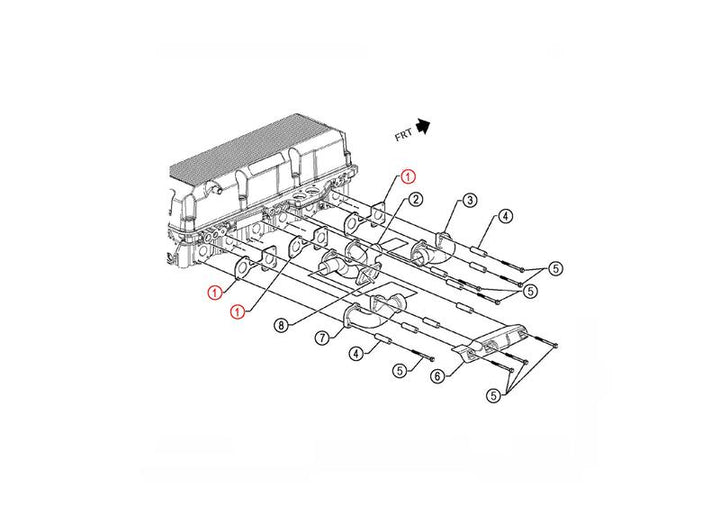 FRT

1
2
3
4
5
5
1
1
8
7
4
5
6
5