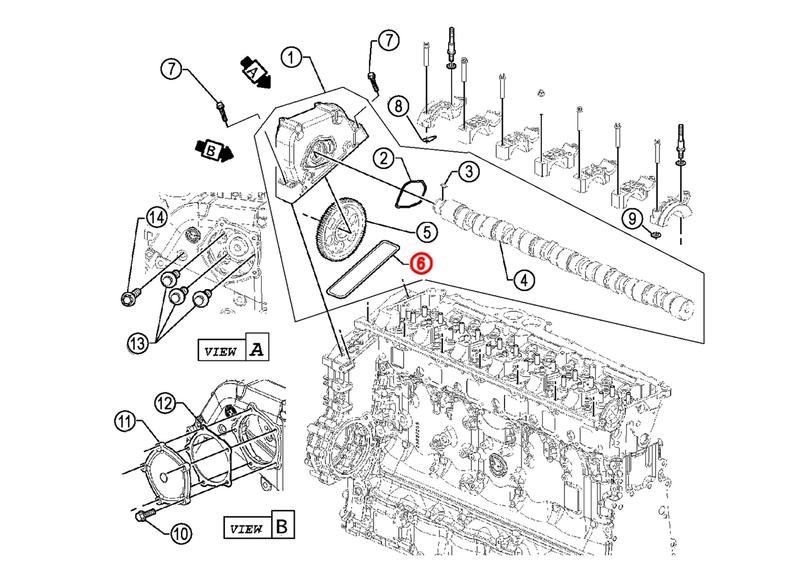 7
A
1
7
8
B
2
3
14
5
6
9
4
13
VIEW A
12
11
10
VIEW B