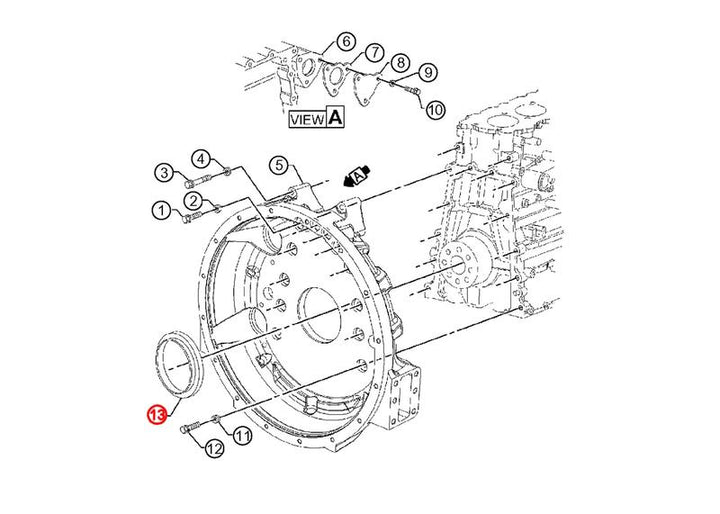 6
7
8
9
10
VIEW A
3
4
5
A
2
1
13
12
11