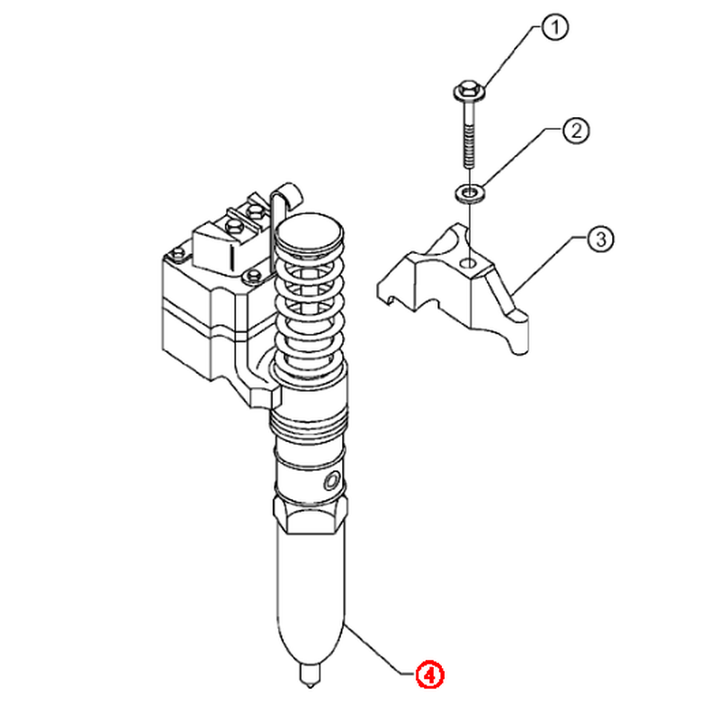 1
2
3
4